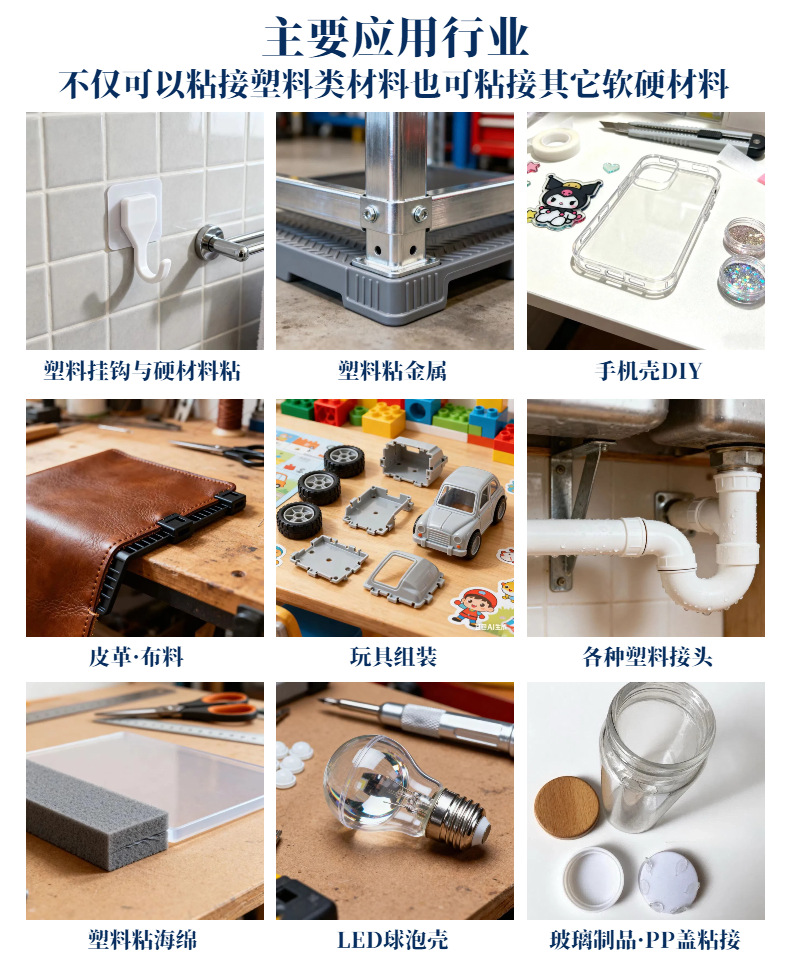 主要应用行业

不仅可以粘接塑料类材料也可粘接其它软硬材料

塑料挂钩与硬材料粘

塑料粘金属

手机壳DIY

皮革·布料

玩具组装

各种塑料接头

塑料粘海绵

LED球泡壳

玻璃制品·PP盖粘接