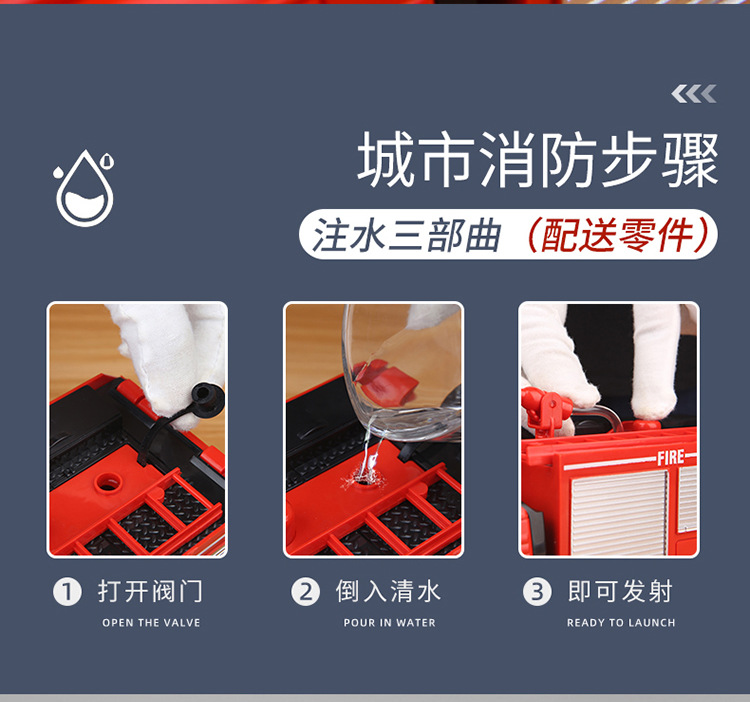 城市消防步骤

注水三部曲（配送零件）

FIRE

① 打开阀门
OPEN THE VALVE

② 倒入清水
POUR IN WATER

③ 即可发射
READY TO LAUNCH