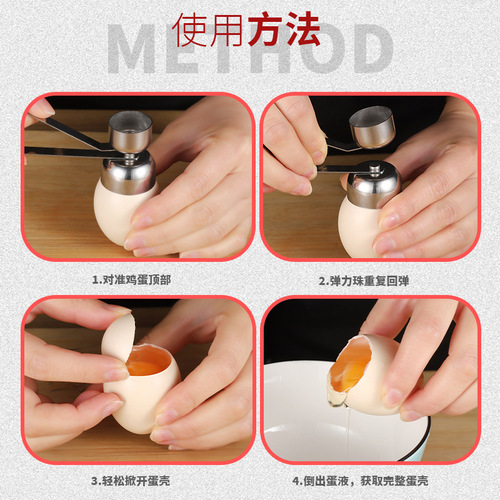 METHOD

使用方法

1.对准鸡蛋顶部

2.弹力珠重复回弹

3.轻松掀开蛋壳

4.倒出蛋液，获取完整蛋壳