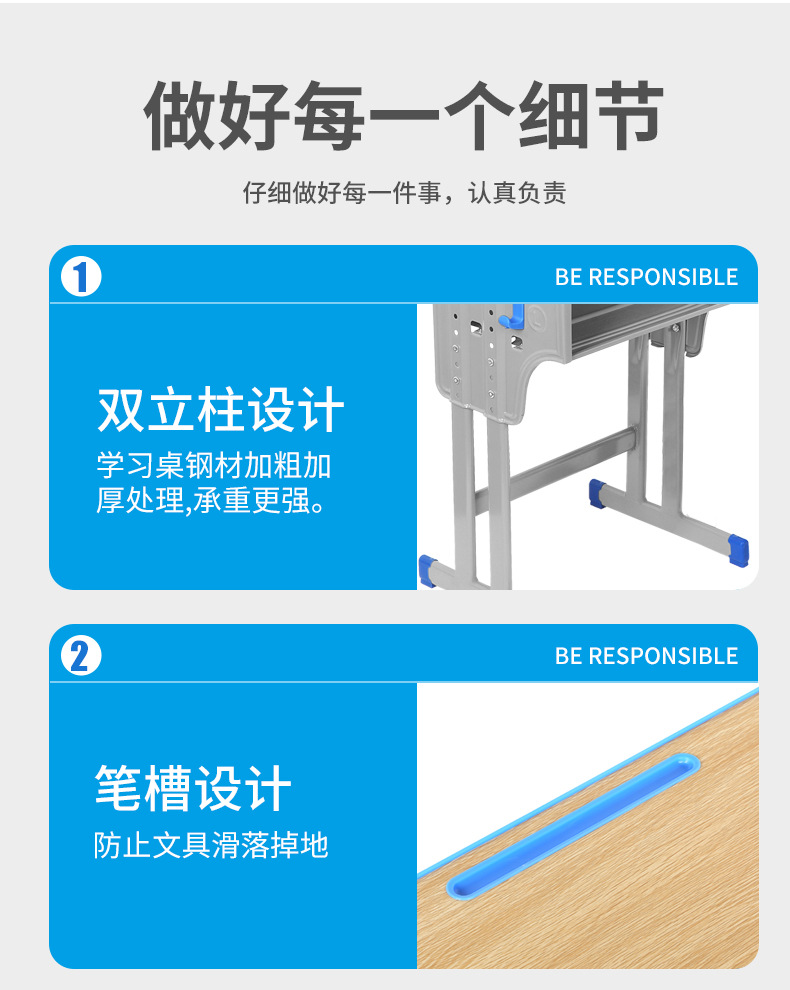 做好每一个细节

仔细做好每一件事，认真负责

1

BE RESPONSIBLE

双立柱设计

学习桌钢材加粗加厚处理,承重更强。

2

BE RESPONSIBLE

笔槽设计

防止文具滑落掉地