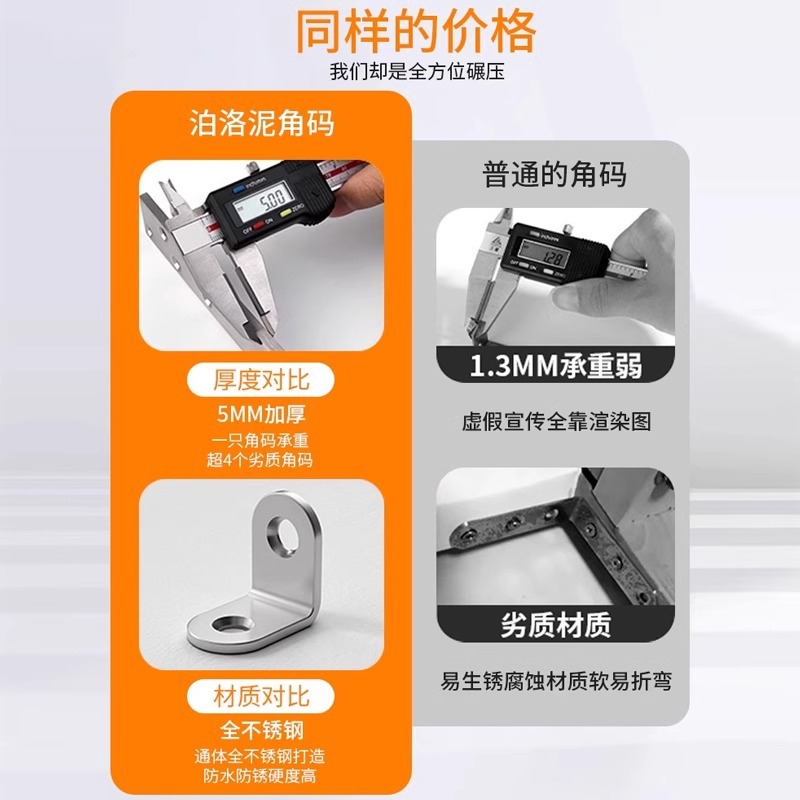 同样的价格
我们却是全方位碾压

泊洛泥角码

inch/mm
5.00
OFF ON ZERO

厚度对比
5MM加厚
一只角码承重
超4个劣质角码

材质对比
全不锈钢
通体全不锈钢打造
防水防锈硬度高

普通的角码

inch/mm
1.28
OFF ON ZERO

1.3MM承重弱
虚假宣传全靠渲染图

劣质材质
易生锈腐蚀材质软易折弯