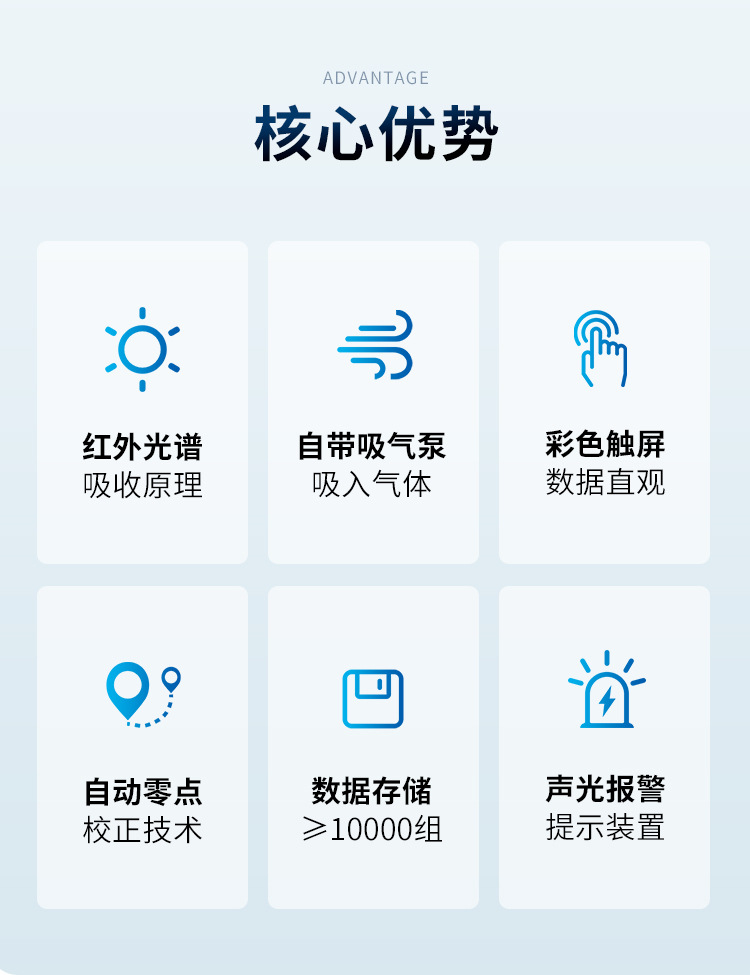 ADVANTAGE

核心优势

红外光谱
吸收原理

自带吸气泵
吸入气体

彩色触屏
数据直观

自动零点
校正技术

数据存储
≥10000组

声光报警
提示装置