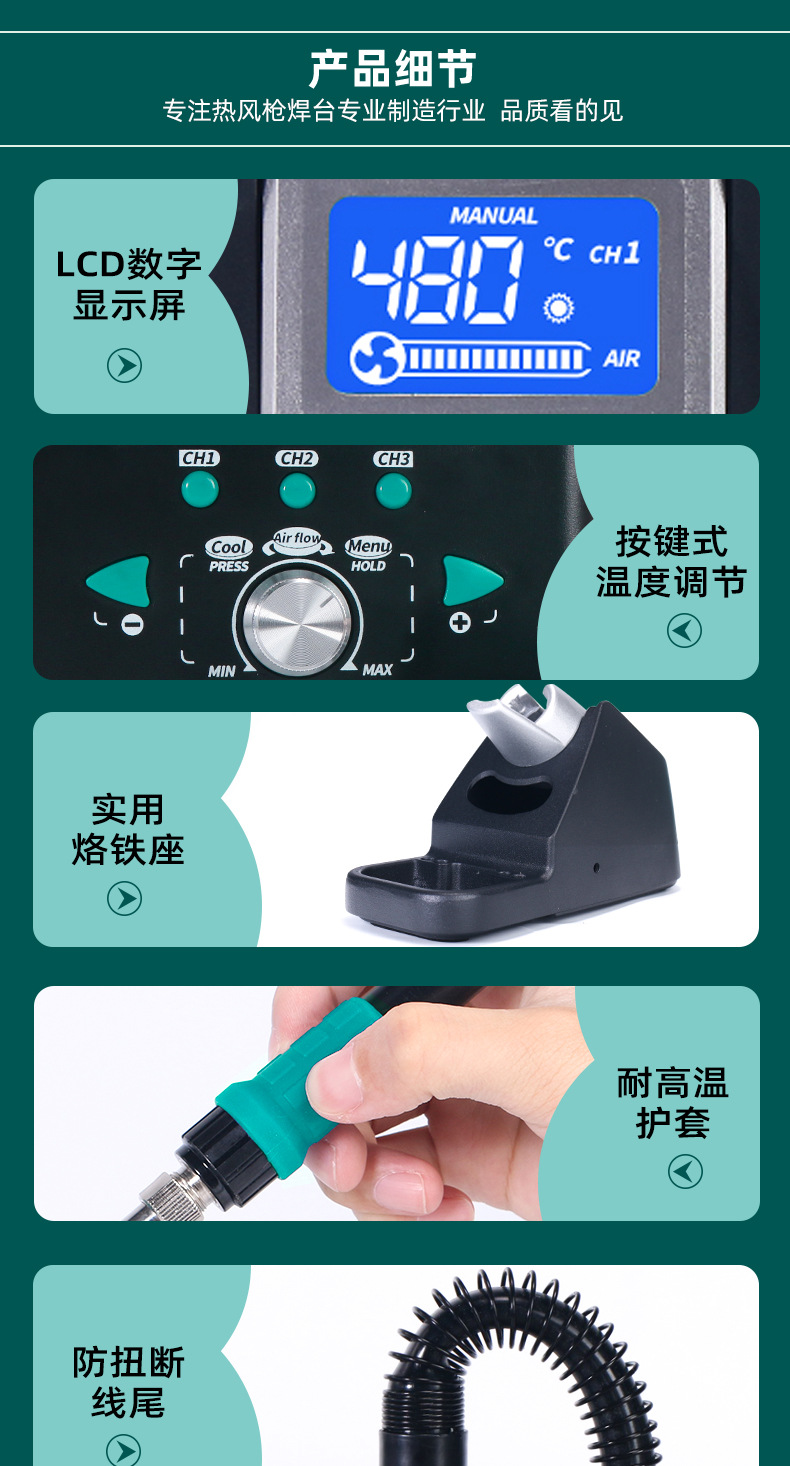 产品细节
专注热风枪焊台专业制造行业 品质看的见

LCD数字显示屏

MANUAL
480 °C CH1
AIR

CH1 CH2 CH3
Cool PRESS
Air flow
Menu HOLD
MIN MAX

按键式温度调节

实用烙铁座

耐高温护套

防扭断线尾