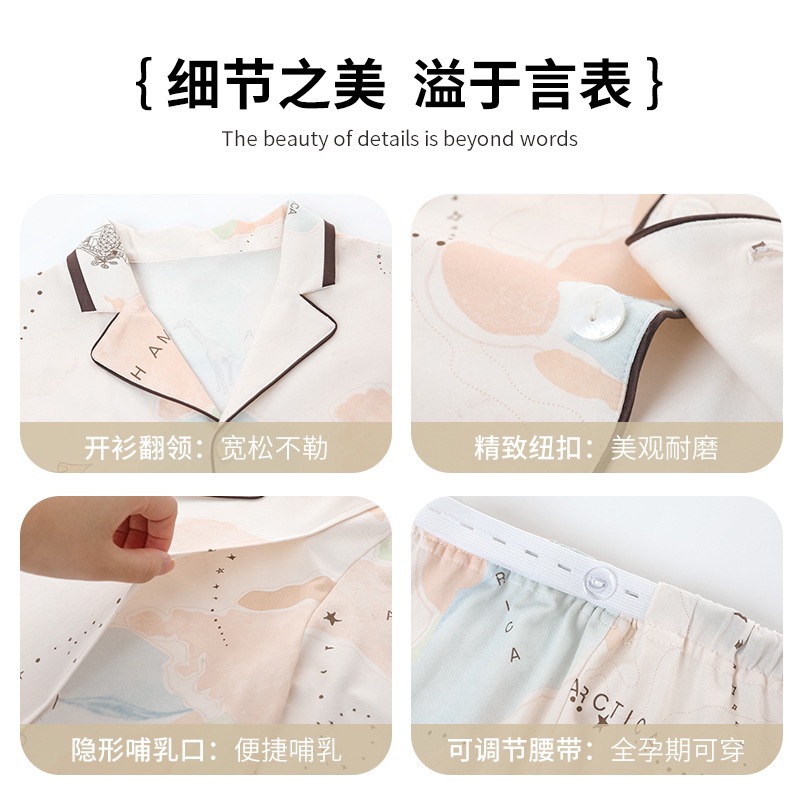 { 细节之美 溢于言表 }

The beauty of details is beyond words

开衫翻领：宽松不勒

精致纽扣：美观耐磨

隐形哺乳口：便捷哺乳

可调节腰带：全孕期可穿