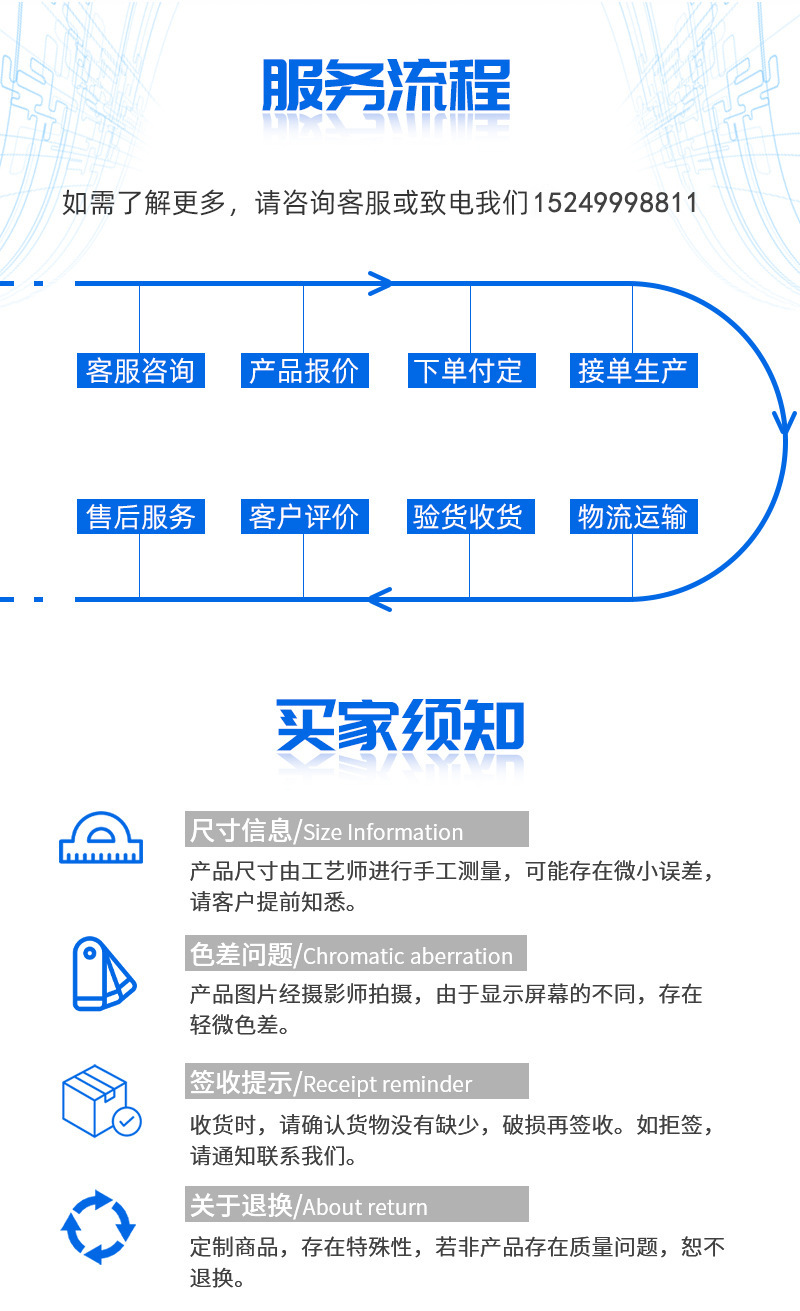 服务流程

如需了解更多，请咨询客服或致电我们15249998811

客服咨询

产品报价

下单付定

接单生产

售后服务

客户评价

验货收货

物流运输

买家须知

尺寸信息/Size Information

产品尺寸由工艺师进行手工测量，可能存在微小误差，请客户提前知悉。

色差问题/Chromatic aberration

产品图片经摄影师拍摄，由于显示屏幕的不同，存在轻微色差。

签收提示/Receipt reminder

收货时，请确认货物没有缺少，破损再签收。如拒签，请通知联系我们。

关于退换/About return

定制商品，存在特殊性，若非产品存在质量问题，恕不退换。