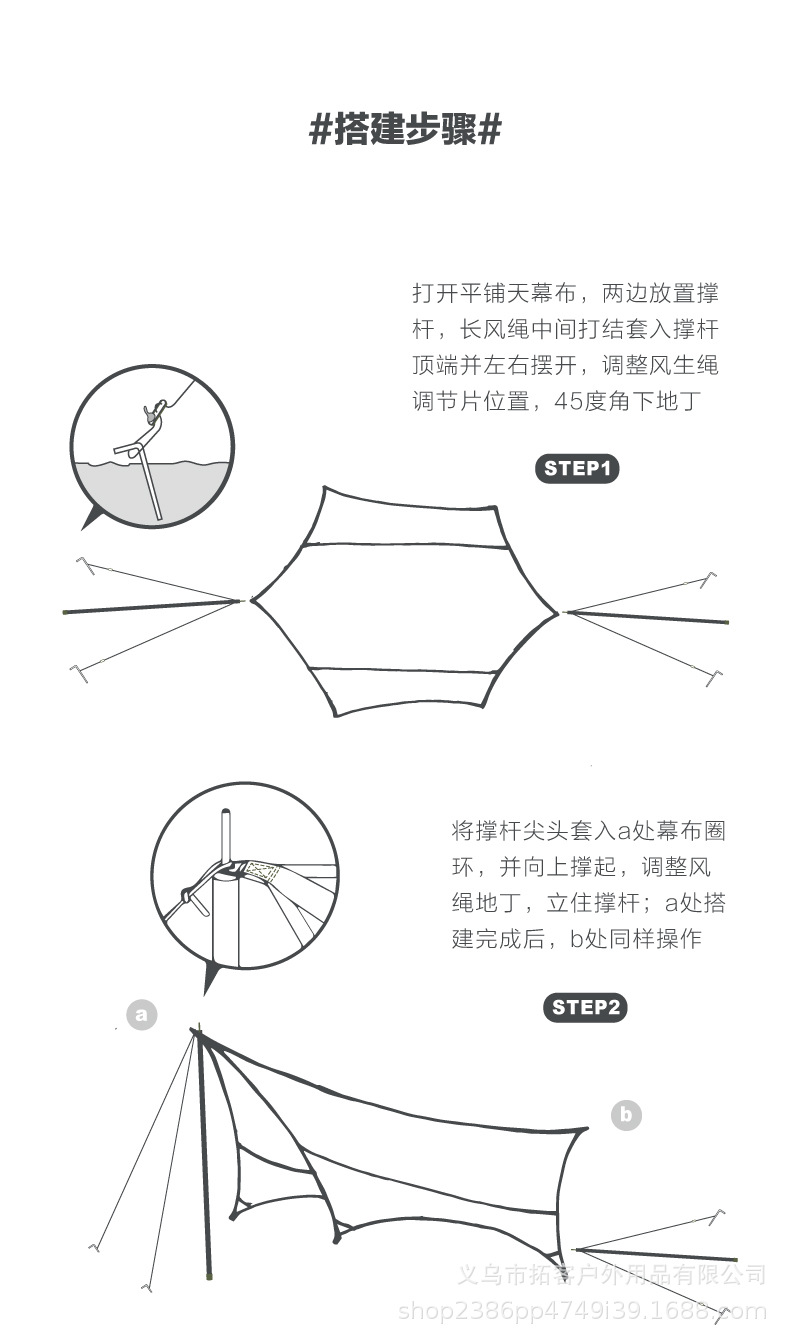 #搭建步骤#

打开平铺天幕布，两边放置撑杆，长风绳中间打结套入撑杆顶端并左右摆开，调整风生绳调节片位置，45度角下地丁

STEP1

将撑杆尖头套入a处幕布圈环，并向上撑起，调整风绳地丁，立住撑杆；a处搭建完成后，b处同样操作

STEP2

a

b

义乌市拓客户外用品有限公司
shop2386pp4749i39.1688.com