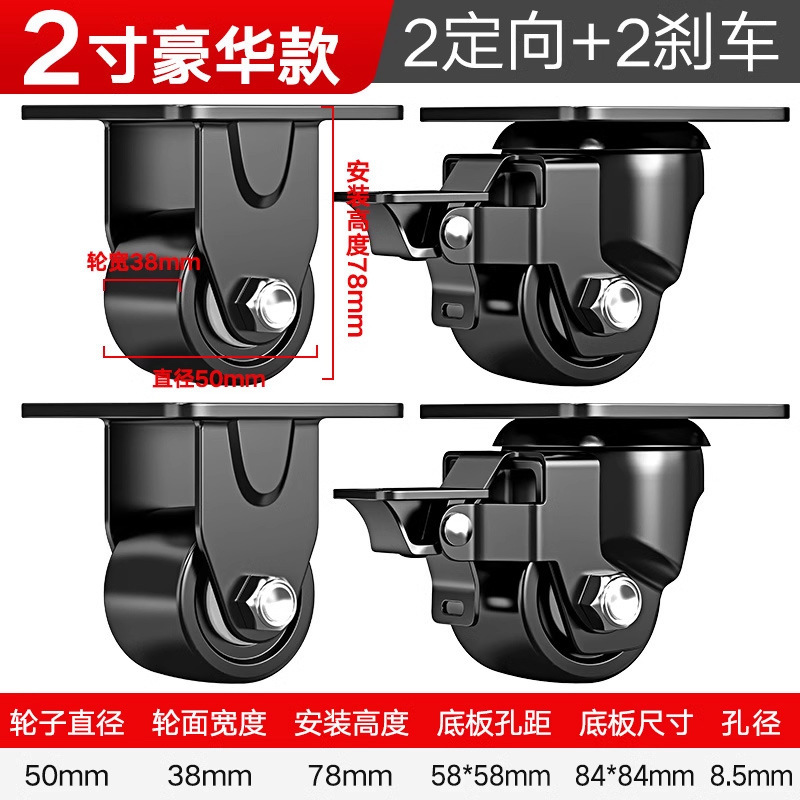 2寸豪华款

2定向+2刹车

安装高度78mm

轮宽38mm

直径50mm

| 轮子直径 | 轮面宽度 | 安装高度 | 底板孔距 | 底板尺寸 | 孔径 |
|---|---|---|---|---|---|
| 50mm | 38mm | 78mm | 58*58mm | 84*84mm | 8.5mm |