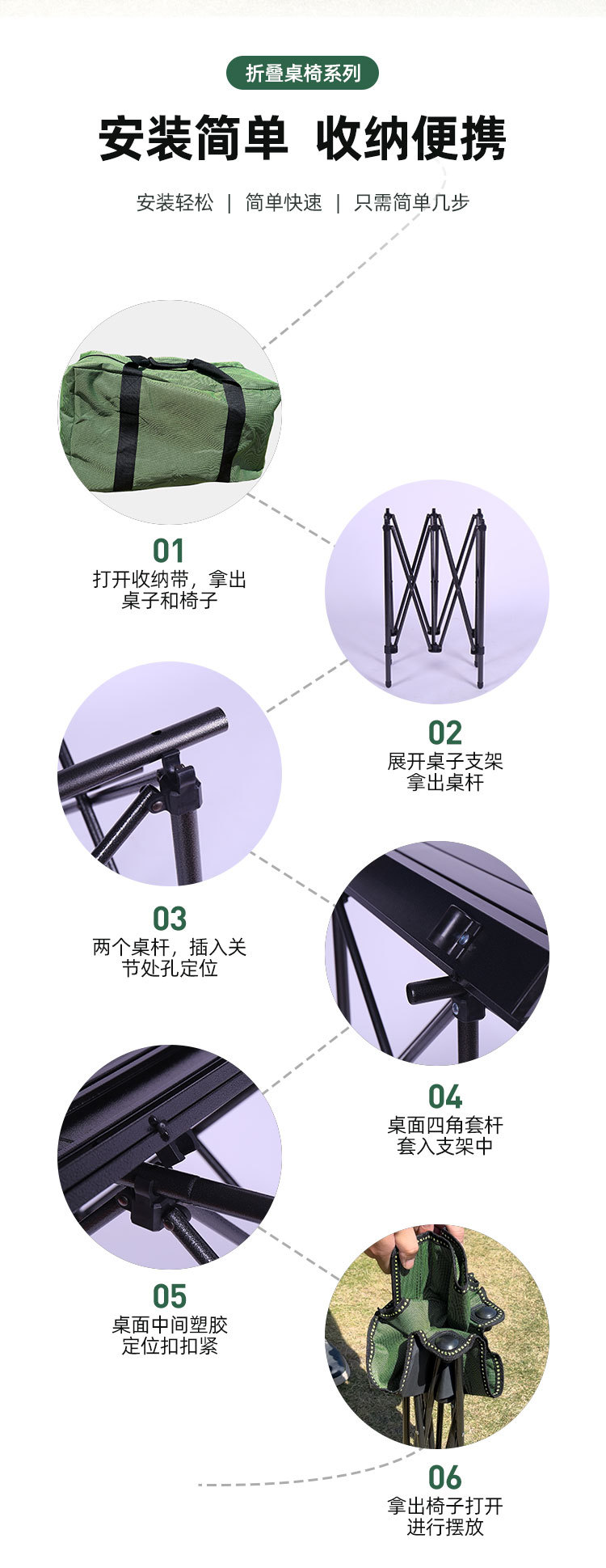 折叠桌椅系列

安装简单 收纳便携

安装轻松 | 简单快速 | 只需简单几步

01
打开收纳带，拿出桌子和椅子

02
展开桌子支架拿出桌杆

03
两个桌杆，插入关节处孔定位

04
桌面四角套杆套入支架中

05
桌面中间塑胶定位扣扣紧

06
拿出椅子打开进行摆放