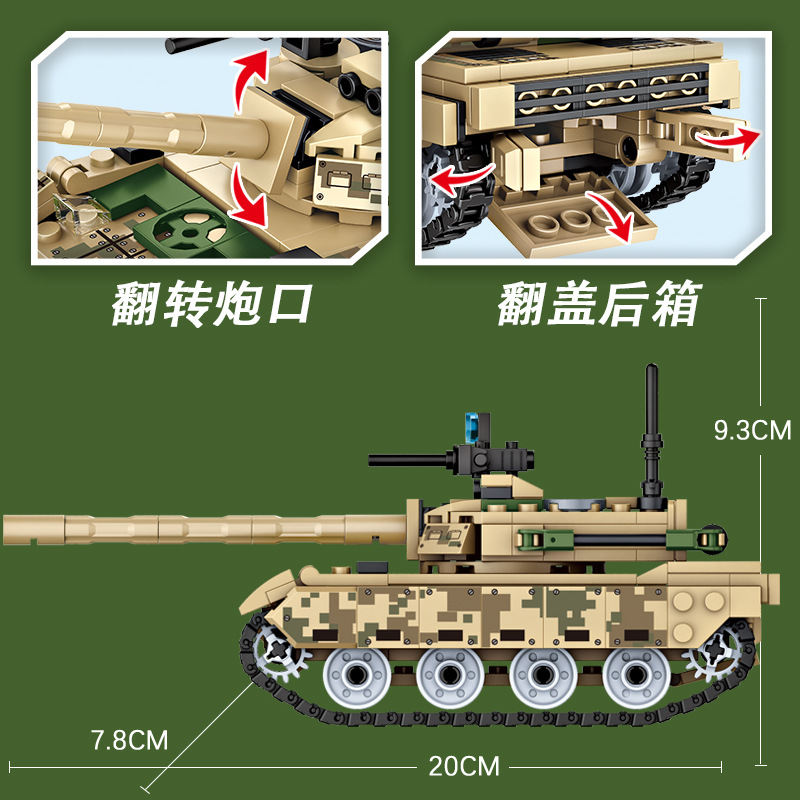 翻转炮口

翻盖后箱

9.3CM

7.8CM

20CM