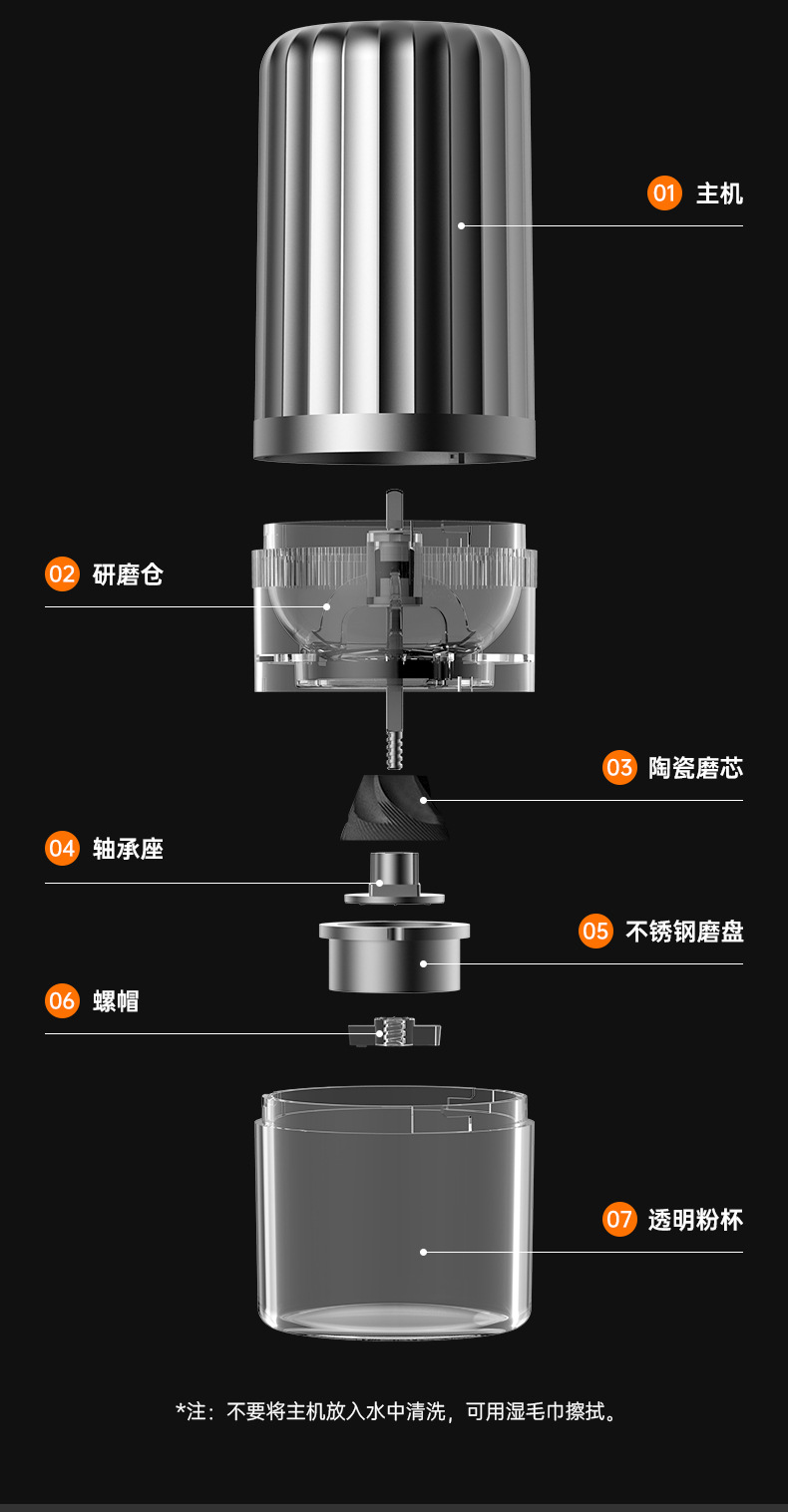 01 主机

02 研磨仓

03 陶瓷磨芯

04 轴承座

05 不锈钢磨盘

06 螺帽

07 透明粉杯

*注：不要将主机放入水中清洗，可用湿毛巾擦拭。