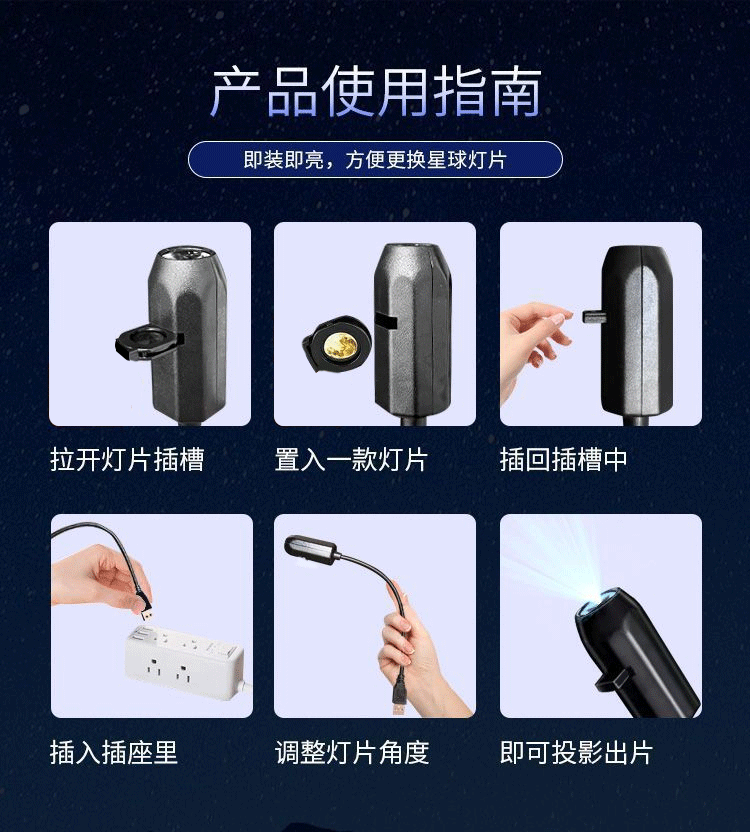 产品使用指南

即装即亮，方便更换星球灯片

拉开灯片插槽

置入一款灯片

插回插槽中

插入插座里

调整灯片角度

即可投影出片