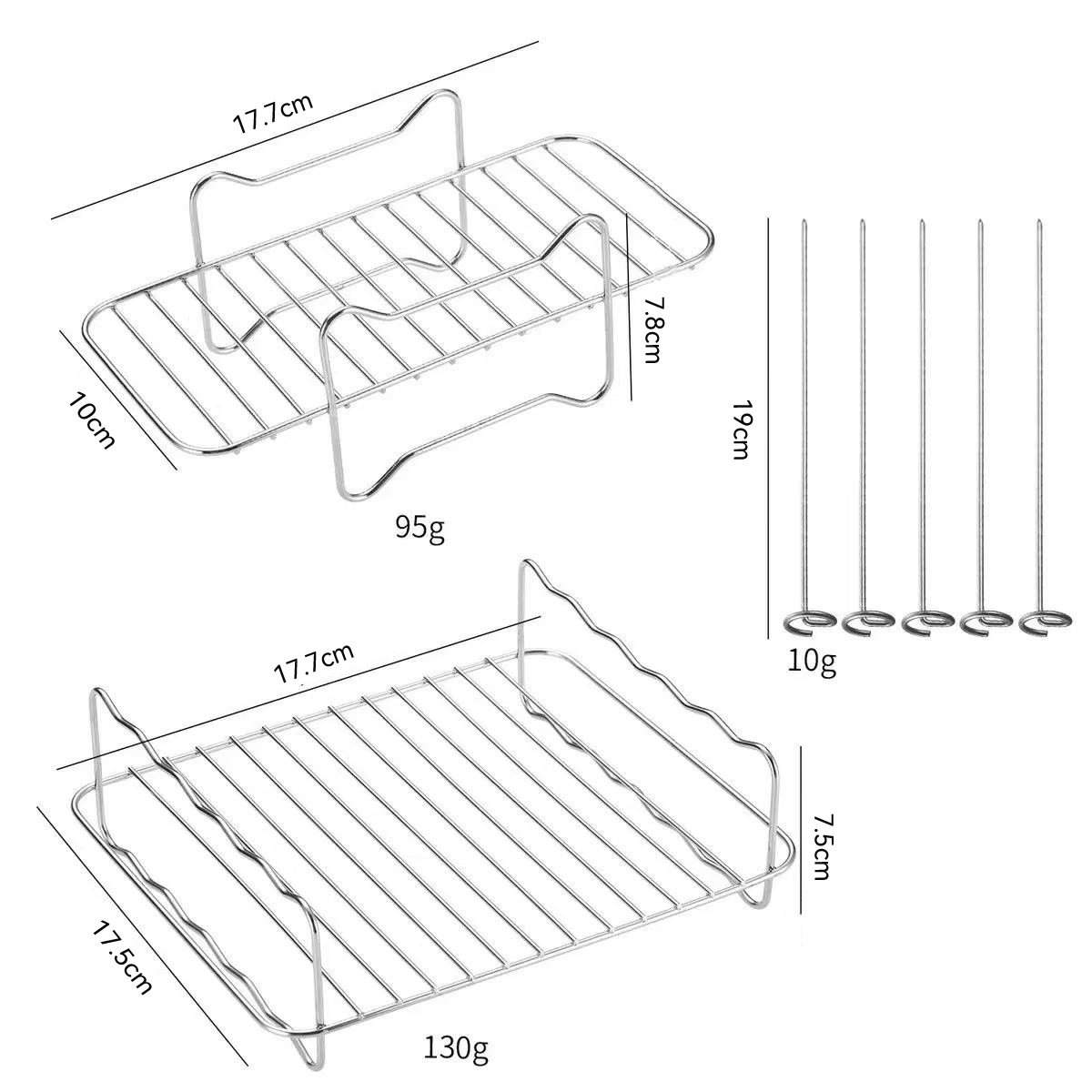 17.7cm

10cm

7.8cm

95g

19cm

10g

17.7cm

17.5cm

7.5cm

130g