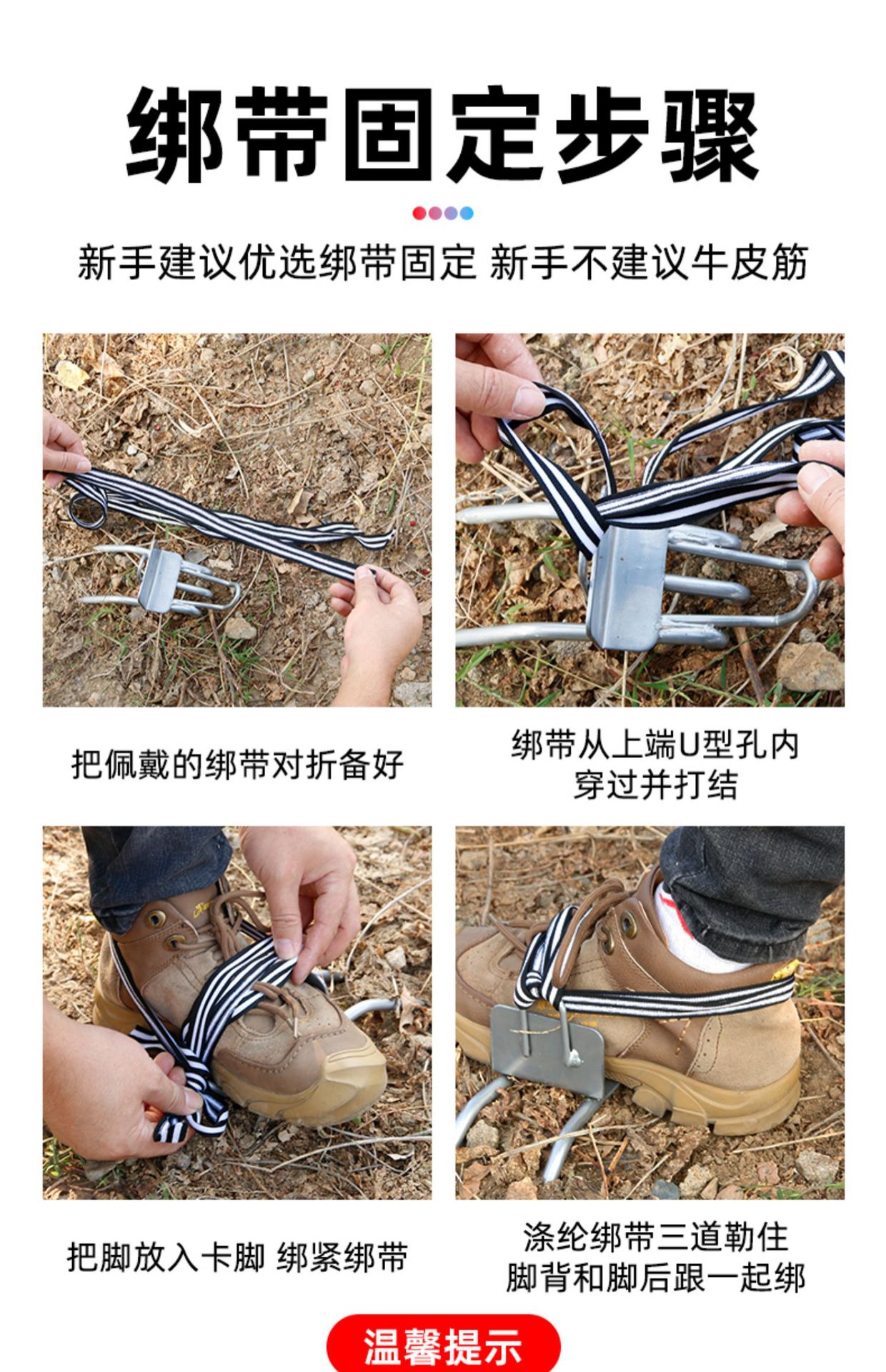 绑带固定步骤

新手建议优选绑带固定 新手不建议牛皮筋

把佩戴的绑带对折备好

绑带从上端U型孔内穿过并打结

把脚放入卡脚 绑紧绑带

涤纶绑带三道勒住脚背和脚后跟一起绑

温馨提示