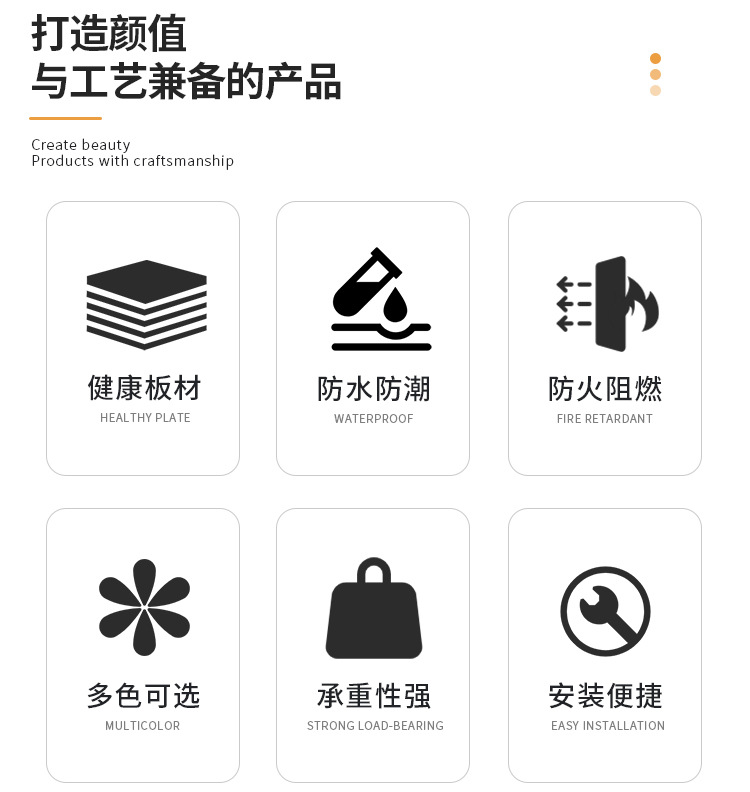 打造颜值
与工艺兼备的产品

Create beauty
Products with craftsmanship

健康板材
HEALTHY PLATE

防水防潮
WATERPROOF

防火阻燃
FIRE RETARDANT

多色可选
MULTICOLOR

承重性强
STRONG LOAD-BEARING

安装便捷
EASY INSTALLATION