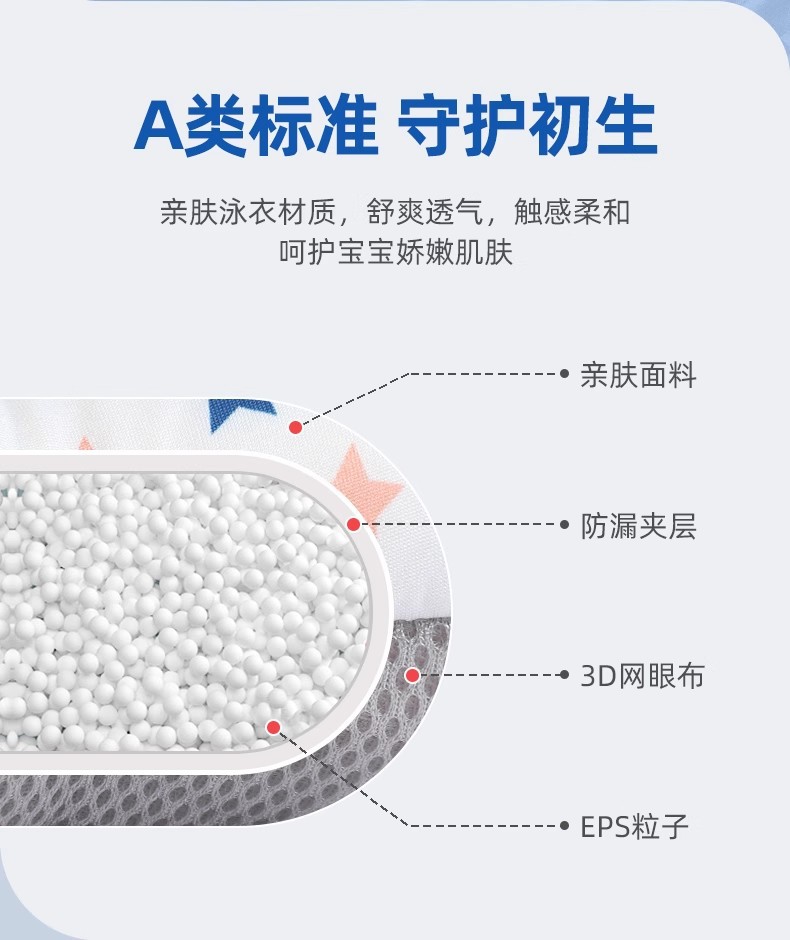 A类标准 守护初生

亲肤泳衣材质，舒爽透气，触感柔和
呵护宝宝娇嫩肌肤

亲肤面料

防漏夹层

3D网眼布

EPS粒子