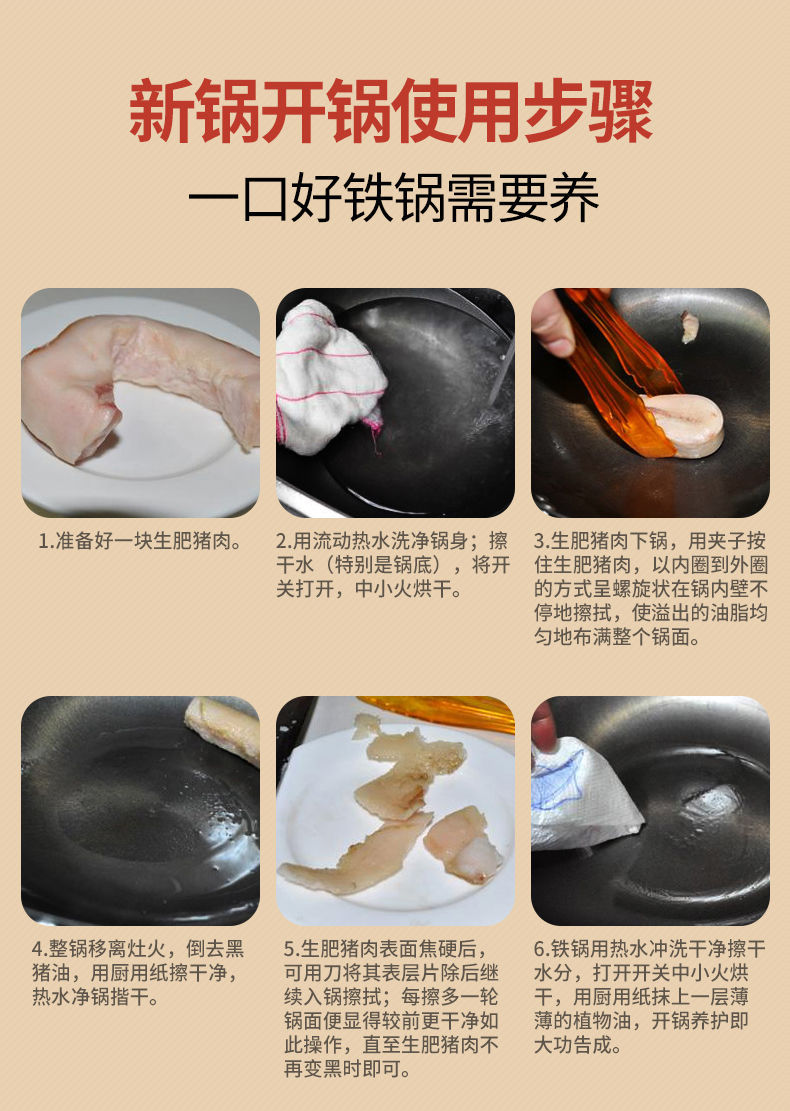 新锅开锅使用步骤

一口好铁锅需要养

1.准备好一块生肥猪肉。

2.用流动热水洗净锅身；擦干水（特别是锅底），将开关打开，中小火烘干。

3.生肥猪肉下锅，用夹子按住生肥猪肉，以内圈到外圈的方式呈螺旋状在锅内壁不停地擦拭，使溢出的油脂均匀地布满整个锅面。

4.整锅移离灶火，倒去黑猪油，用厨用纸擦干净，热水净锅揩干。

5.生肥猪肉表面焦硬后，可用刀将其表层片除后继续入锅擦拭；每擦多一轮锅面便显得较前更干净如此操作，直至生肥猪肉不再变黑时即可。

6.铁锅用热水冲洗干净擦干水分，打开开关中小火烘干，用厨用纸抹上一层薄薄的植物油，开锅养护即大功告成。