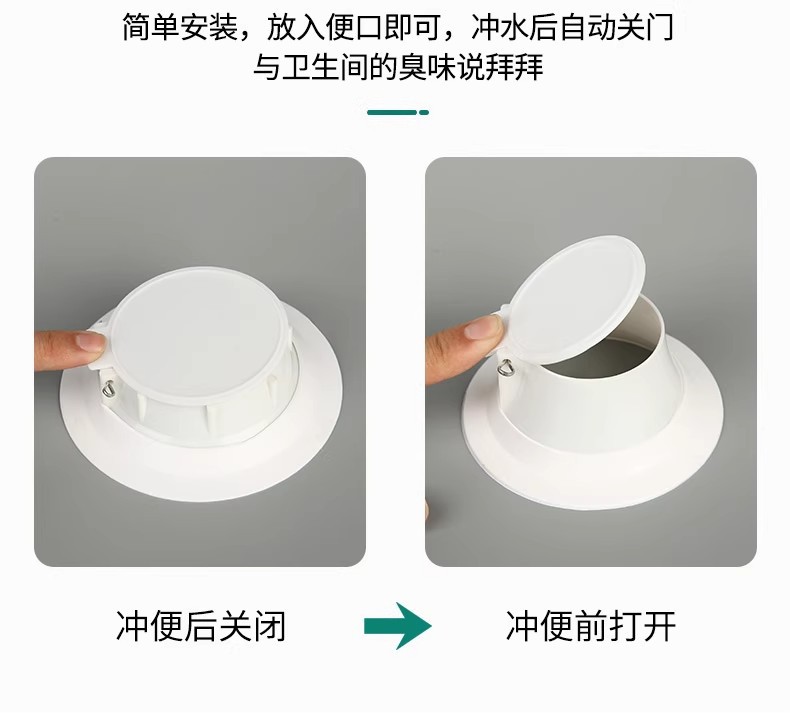 简单安装，放入便口即可，冲水后自动关门
与卫生间的臭味说拜拜

冲便后关闭

冲便前打开