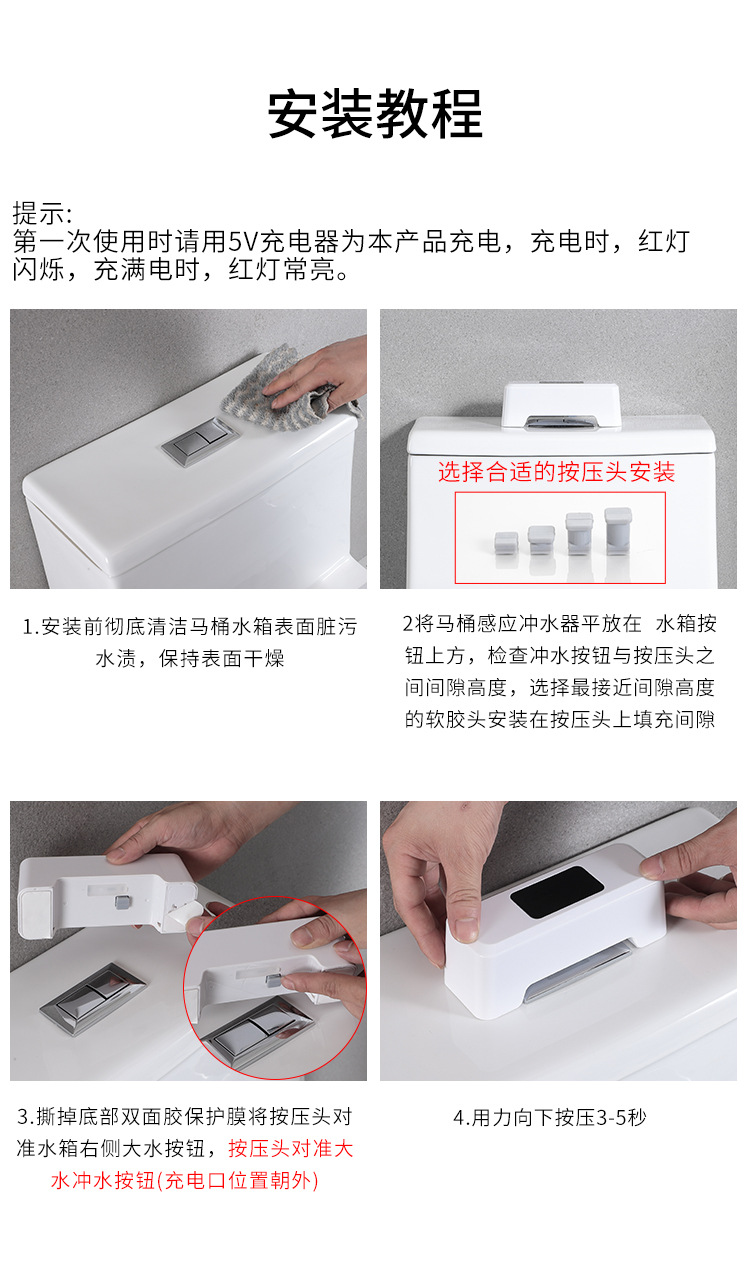 安装教程

提示:
第一次使用时请用5V充电器为本产品充电，充电时，红灯闪烁，充满电时，红灯常亮。

选择合适的按压头安装

1.安装前彻底清洁马桶水箱表面脏污水渍，保持表面干燥

2将马桶感应冲水器平放在 水箱按钮上方，检查冲水按钮与按压头之间间隙高度，选择最接近间隙高度的软胶头安装在按压头上填充间隙

3.撕掉底部双面胶保护膜将按压头对准水箱右侧大水按钮，按压头对准大水冲水按钮(充电口位置朝外)

4.用力向下按压3-5秒