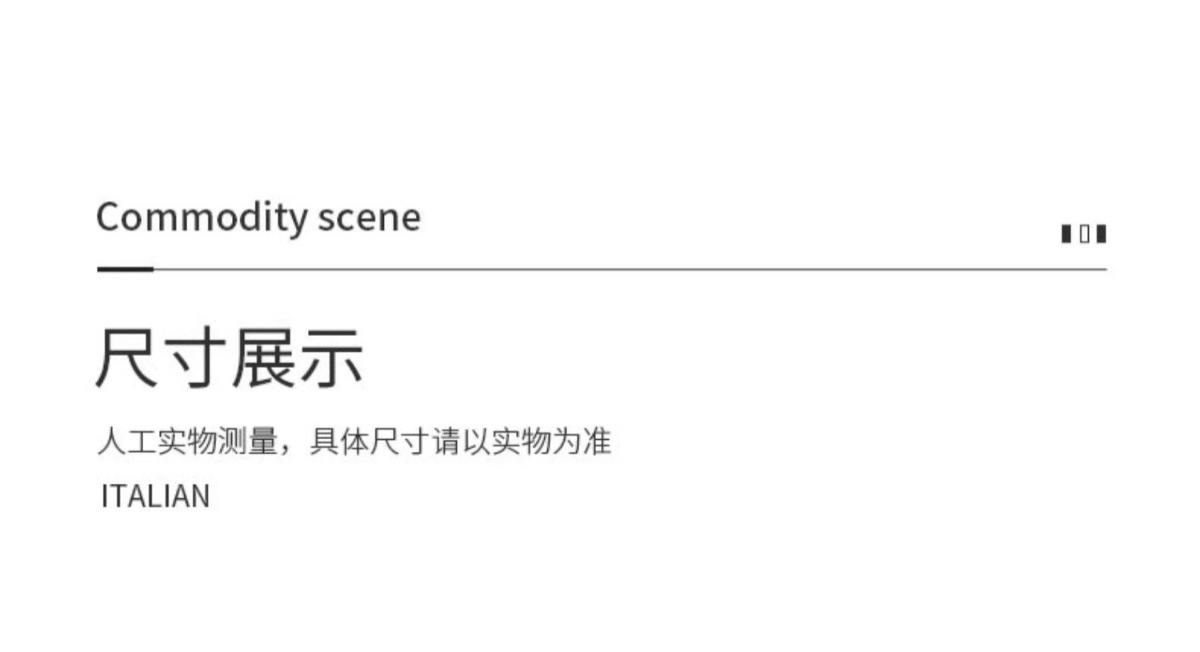 Commodity scene

尺寸展示

人工实物测量，具体尺寸请以实物为准

ITALIAN