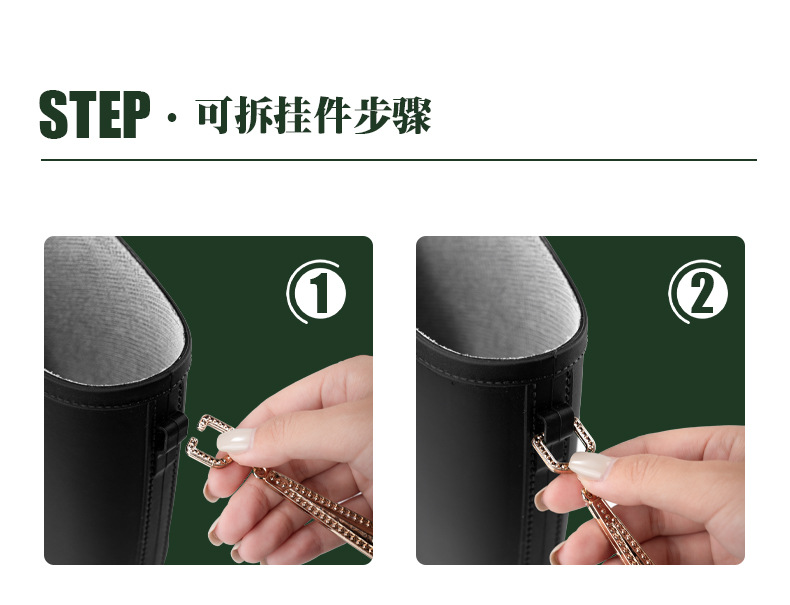 STEP · 可拆挂件步骤

①

②