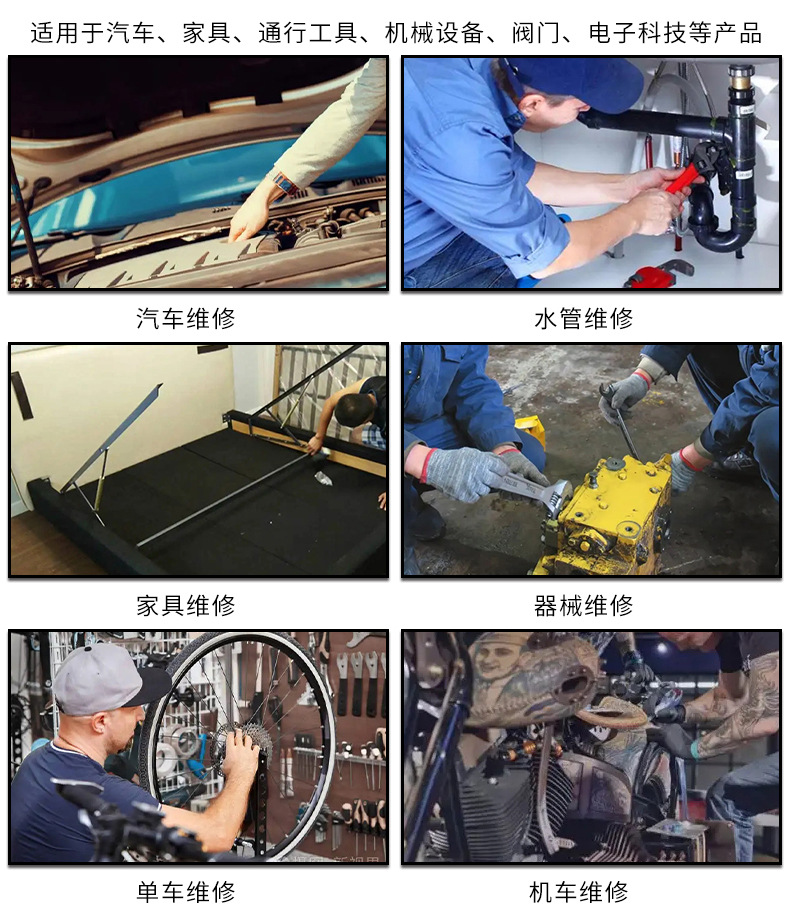 适用于汽车、家具、通行工具、机械设备、阀门、电子科技等产品

汽车维修

水管维修

家具维修

器械维修

单车维修

机车维修