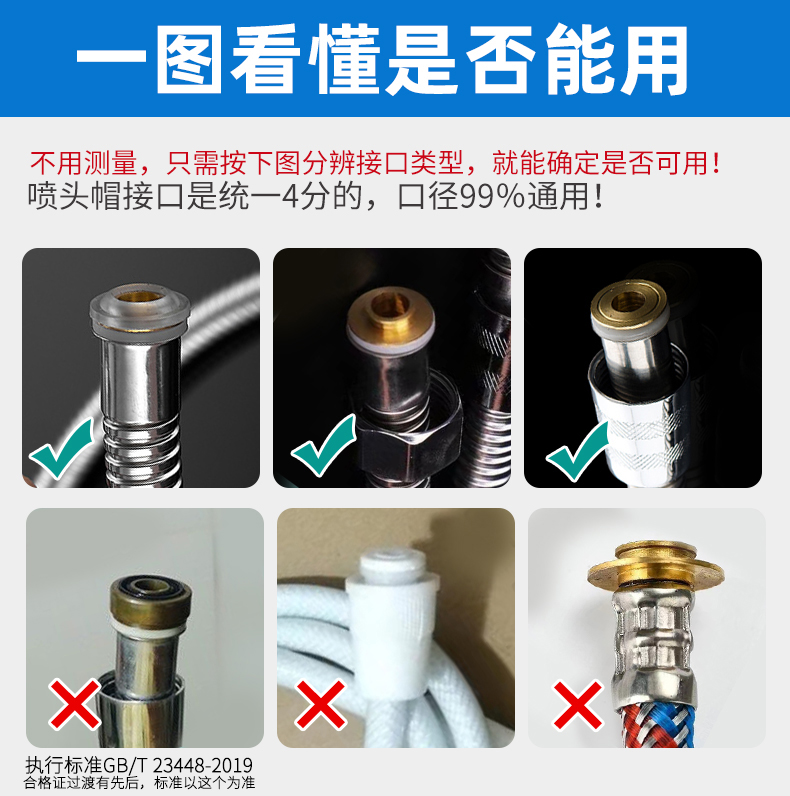 一图看懂是否能用

不用测量，只需按下图分辨接口类型，就能确定是否可用！
喷头帽接口是统一4分的，口径99%通用！

执行标准GB/T 23448-2019
合格证过渡有先后，标准以这个为准