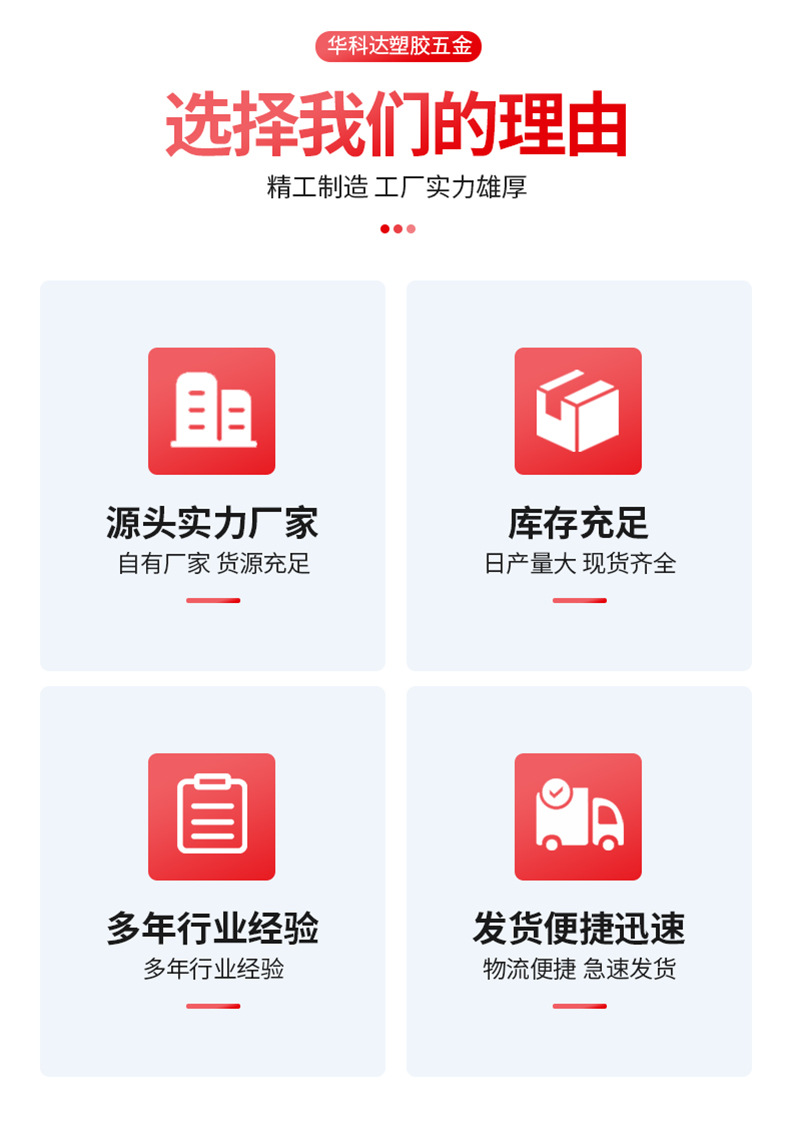 华科达塑胶五金

选择我们的理由

精工制造 工厂实力雄厚

源头实力厂家

自有厂家 货源充足

库存充足

日产量大 现货齐全

多年行业经验

多年行业经验

发货便捷迅速

物流便捷 急速发货