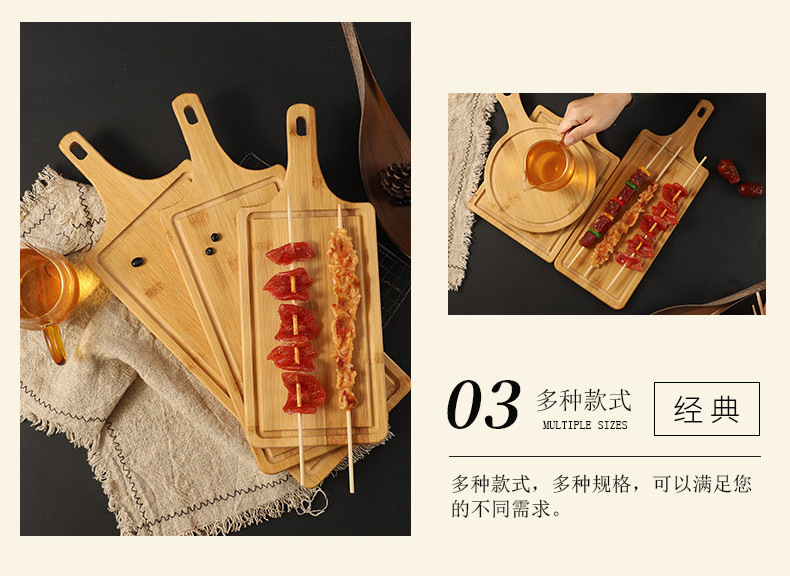 03 多种款式
MULTIPLE SIZES

经典

多种款式，多种规格，可以满足您的不同需求。