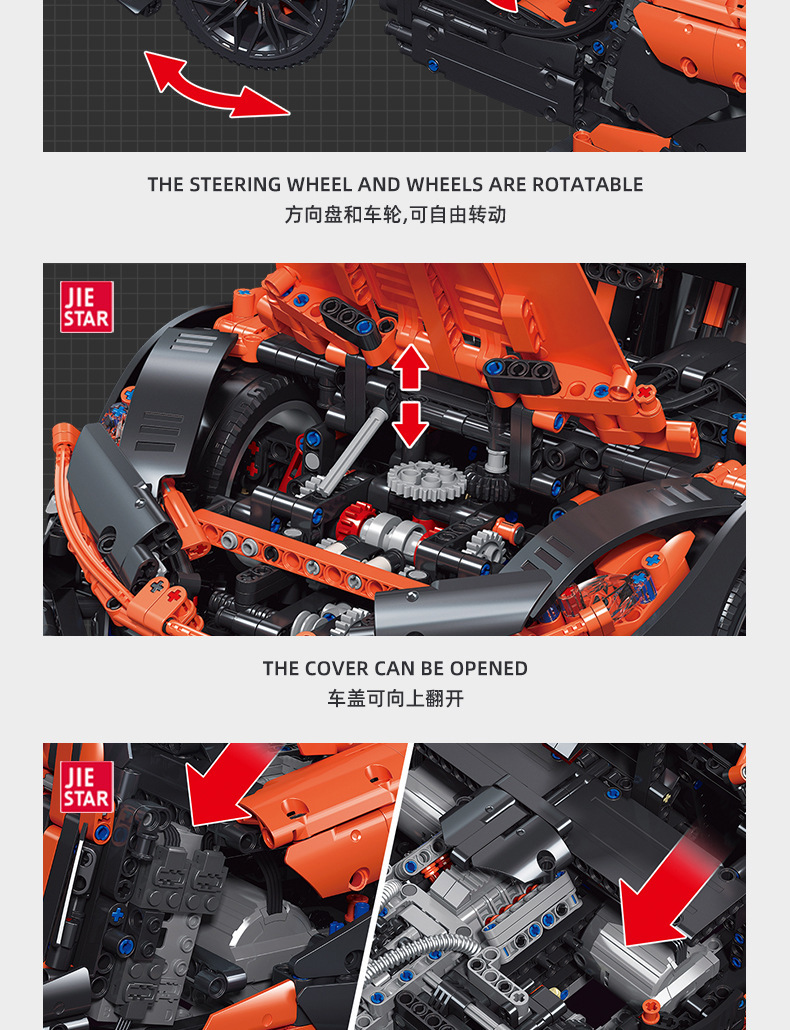 THE STEERING WHEEL AND WHEELS ARE ROTATABLE
方向盘和车轮,可自由转动

JIE STAR

THE COVER CAN BE OPENED
车盖可向上翻开

JIE STAR