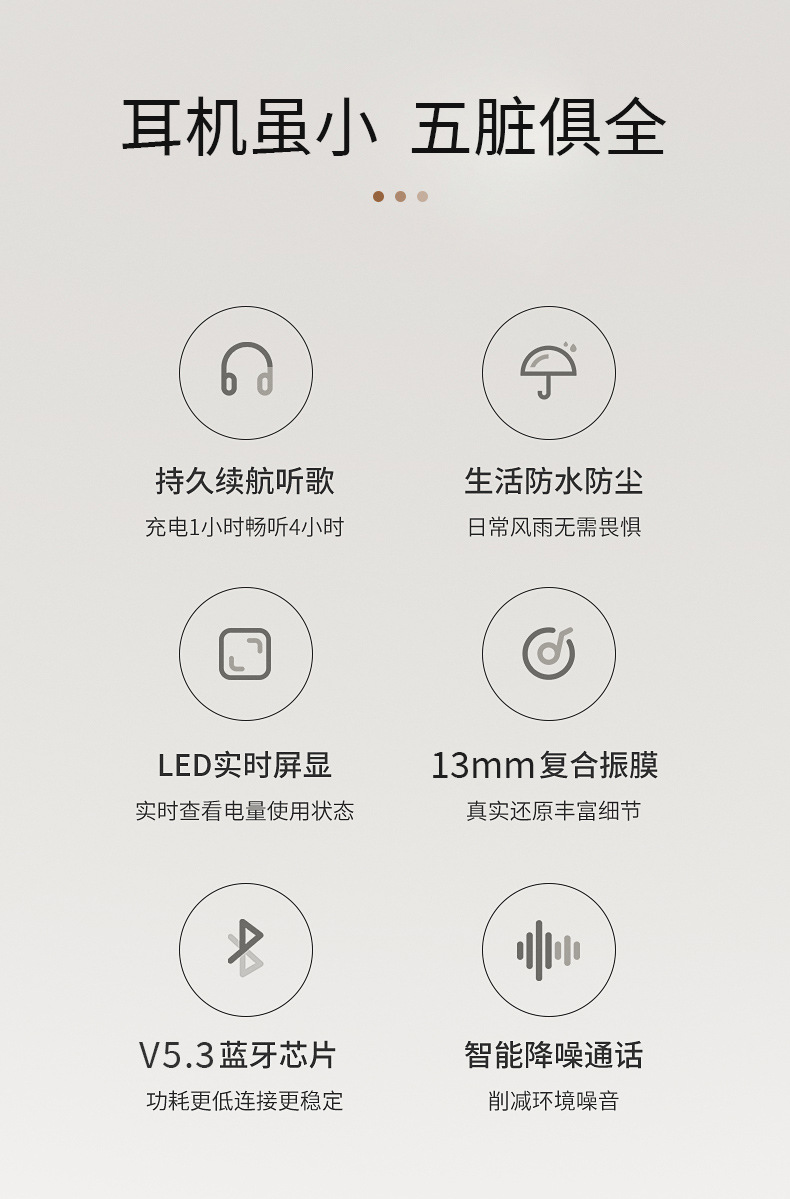 耳机虽小 五脏俱全

持久续航听歌
充电1小时畅听4小时

生活防水防尘
日常风雨无需畏惧

LED实时屏显
实时查看电量使用状态

13mm复合振膜
真实还原丰富细节

V5.3蓝牙芯片
功耗更低连接更稳定

智能降噪通话
削减环境噪音