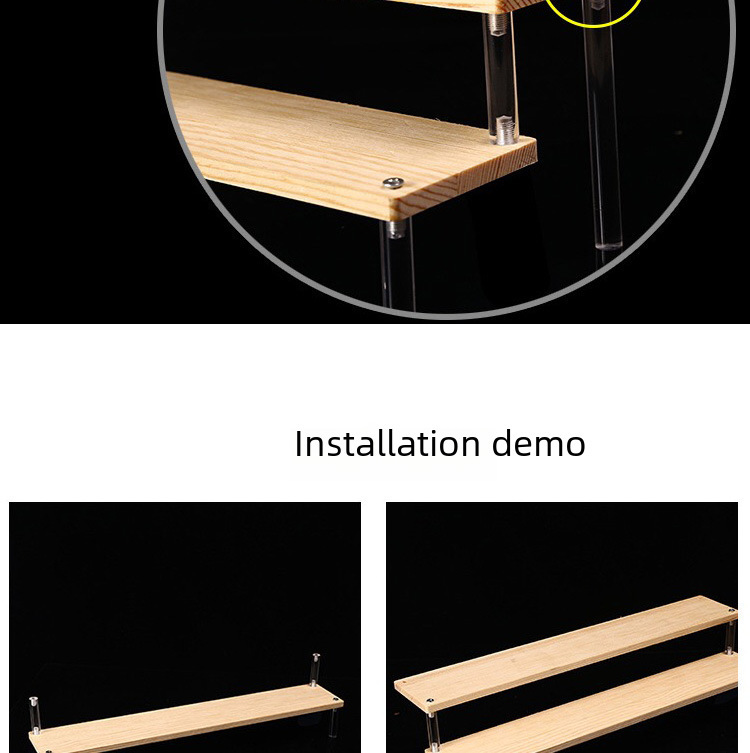 Installation demo