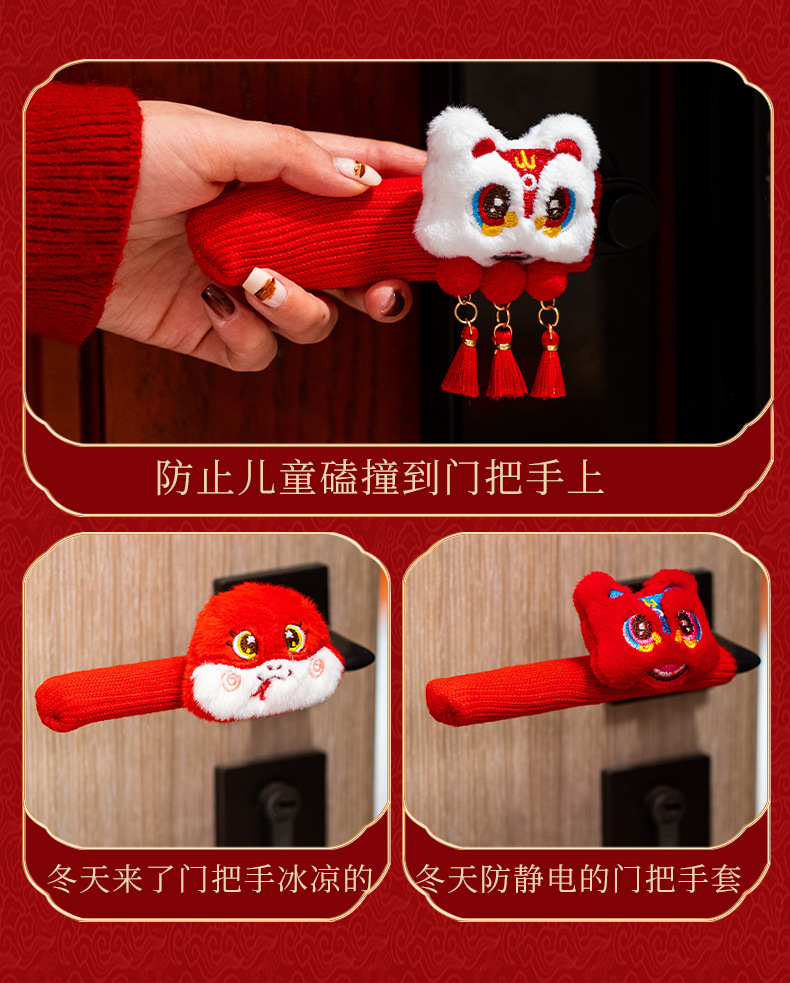 防止儿童磕撞到门把手上

冬天来了门把手冰凉的

冬天防静电的门把手套