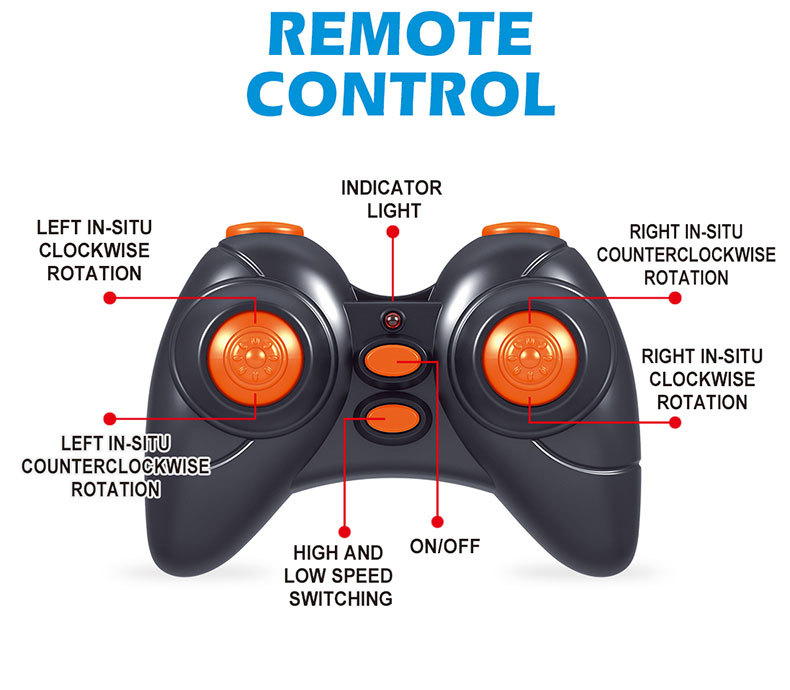 REMOTE CONTROL

INDICATOR LIGHT

LEFT IN-SITU CLOCKWISE ROTATION

RIGHT IN-SITU COUNTERCLOCKWISE ROTATION

RIGHT IN-SITU CLOCKWISE ROTATION

LEFT IN-SITU COUNTERCLOCKWISE ROTATION

HIGH AND LOW SPEED SWITCHING

ON/OFF