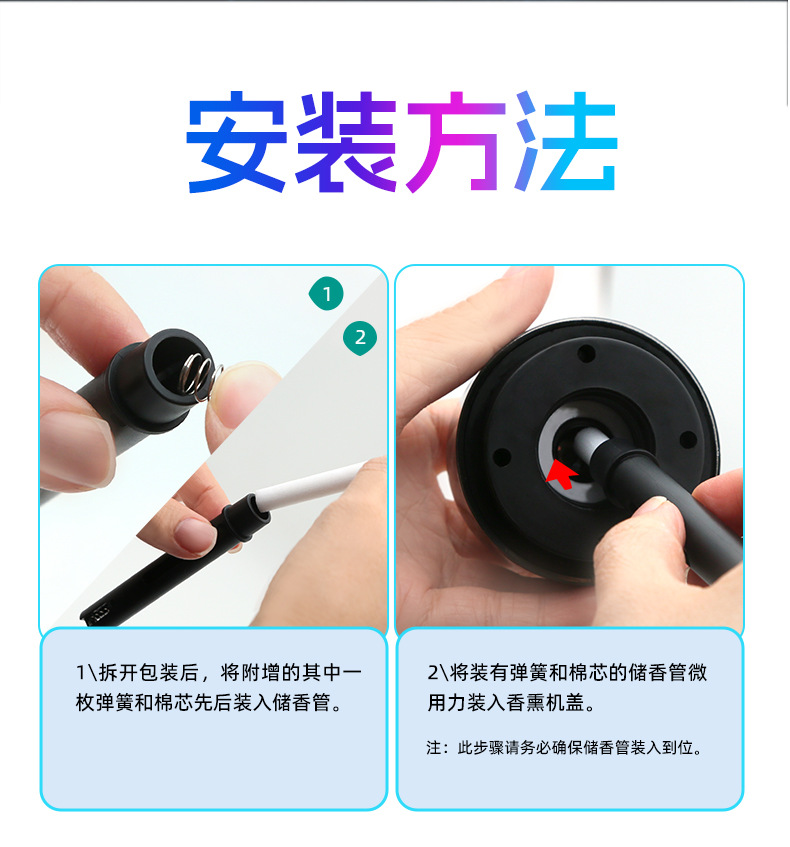 安装方法

1

2

1\拆开包装后，将附增的其中一枚弹簧和棉芯先后装入储香管。

2\将装有弹簧和棉芯的储香管微用力装入香熏机盖。

注：此步骤请务必确保储香管装入到位。