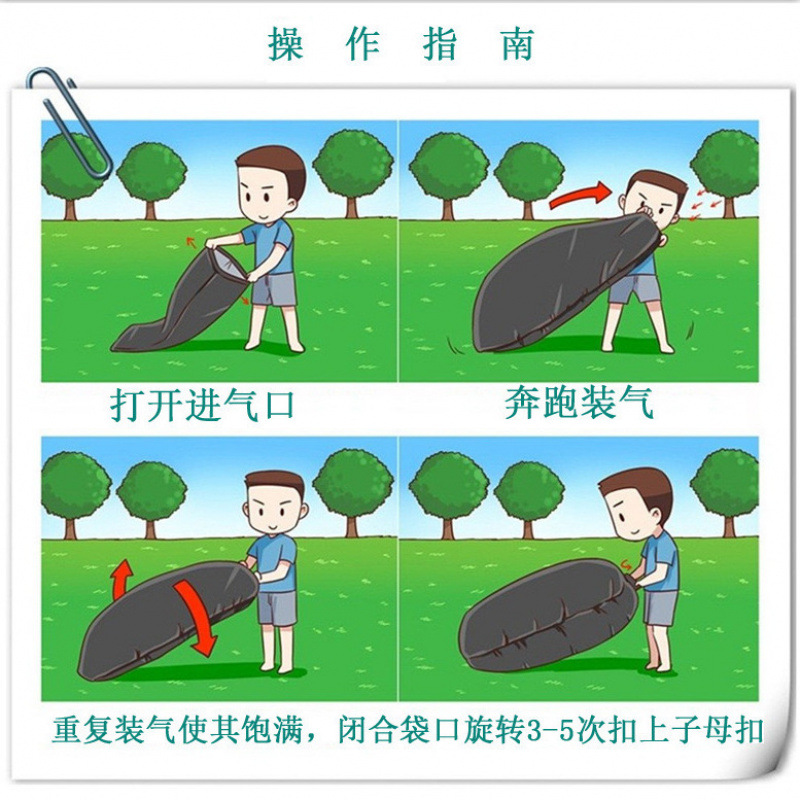 操 作 指 南

打开进气口

奔跑装气

重复装气使其饱满，闭合袋口旋转3-5次扣上子母扣