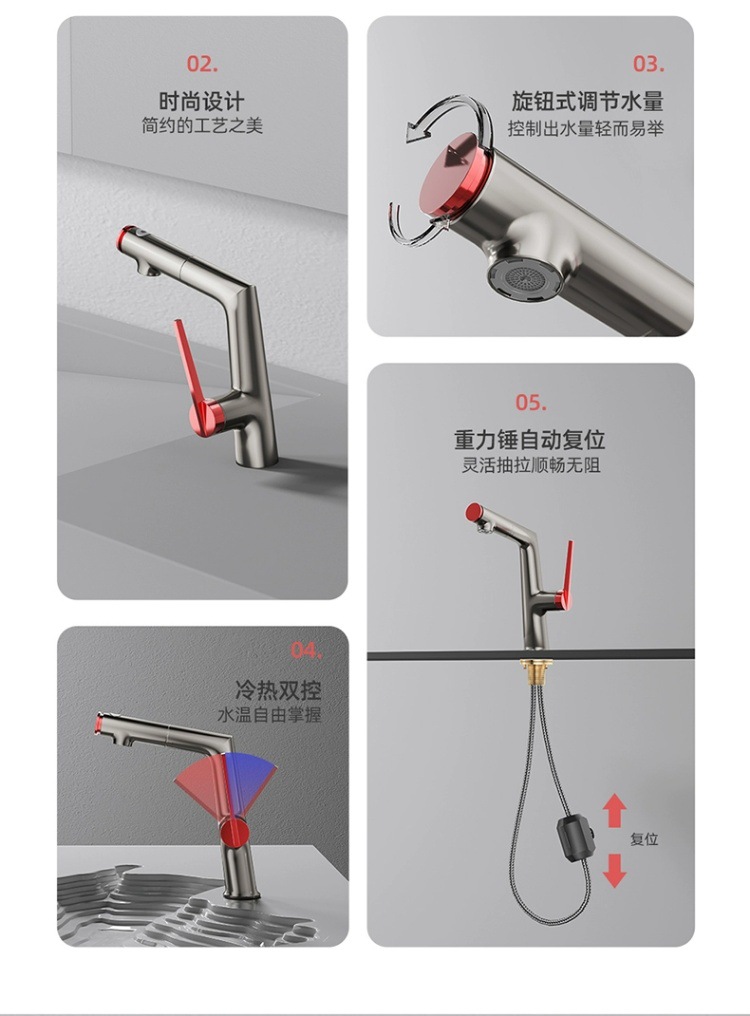 02.
时尚设计
简约的工艺之美

03.
旋钮式调节水量
控制出水量轻而易举

04.
冷热双控
水温自由掌握

05.
重力锤自动复位
灵活抽拉顺畅无阻

复位