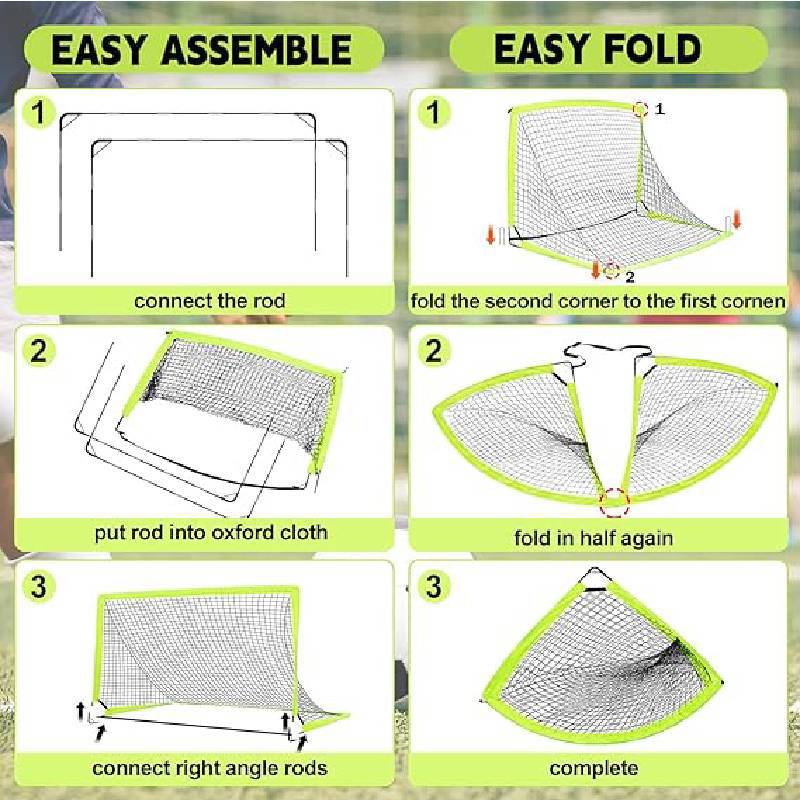 EASY ASSEMBLE

1

connect the rod

2

put rod into oxford cloth

3

connect right angle rods

EASY FOLD

1

1

2

fold the second corner to the first cornen

2

fold in half again

3

complete