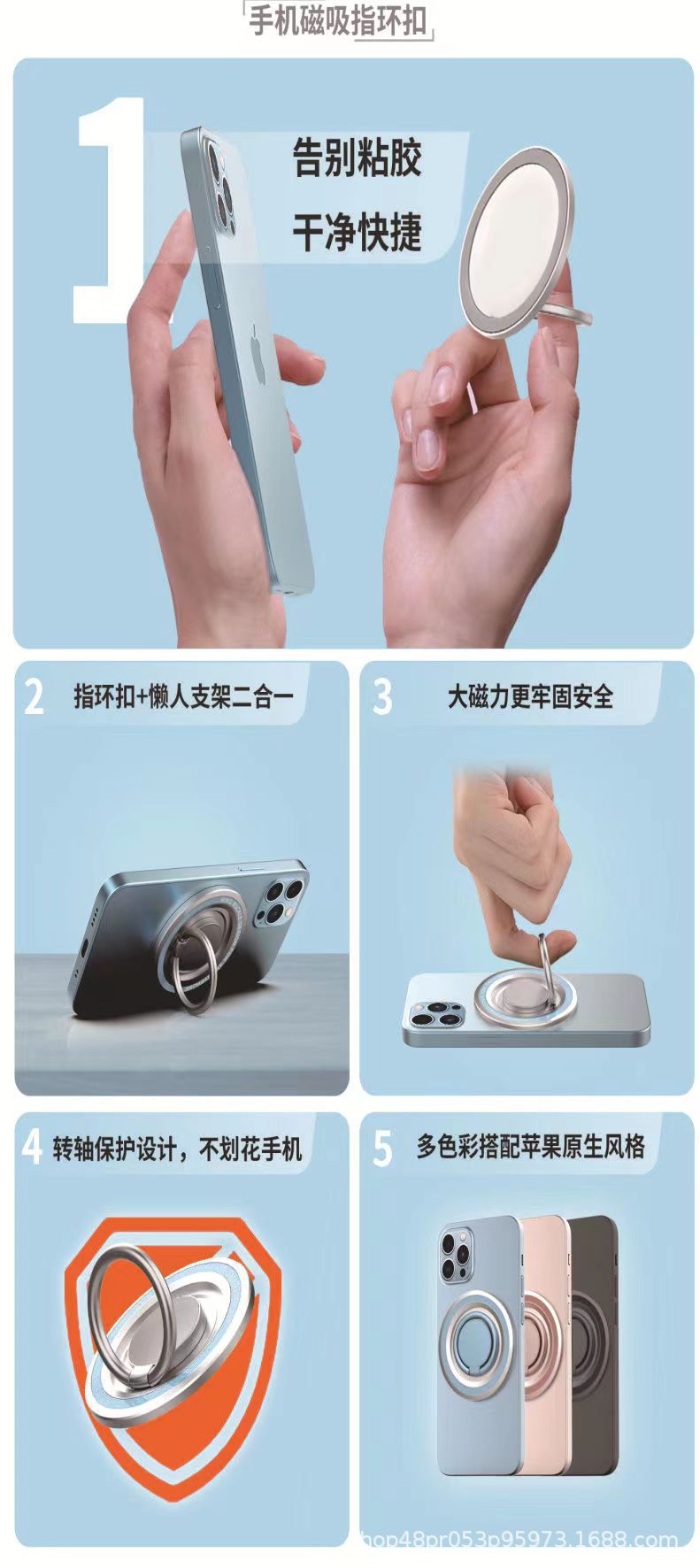 手机磁吸指环扣

1
告别粘胶
干净快捷

2 指环扣+懒人支架二合一

3 大磁力更牢固安全

4 转轴保护设计，不划花手机

5 多色彩搭配苹果原生风格

hop48pr053p95973.1688.com