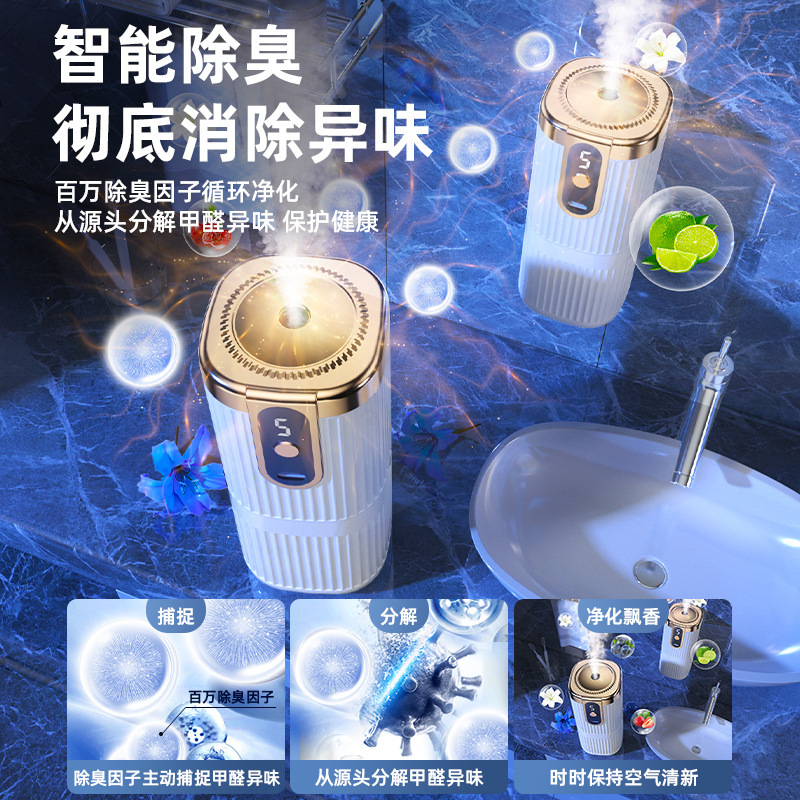 智能除臭
彻底消除异味

百万除臭因子循环净化
从源头分解甲醛异味 保护健康

5

5

捕捉
百万除臭因子
除臭因子主动捕捉甲醛异味

分解
从源头分解甲醛异味

净化飘香
时时保持空气清新