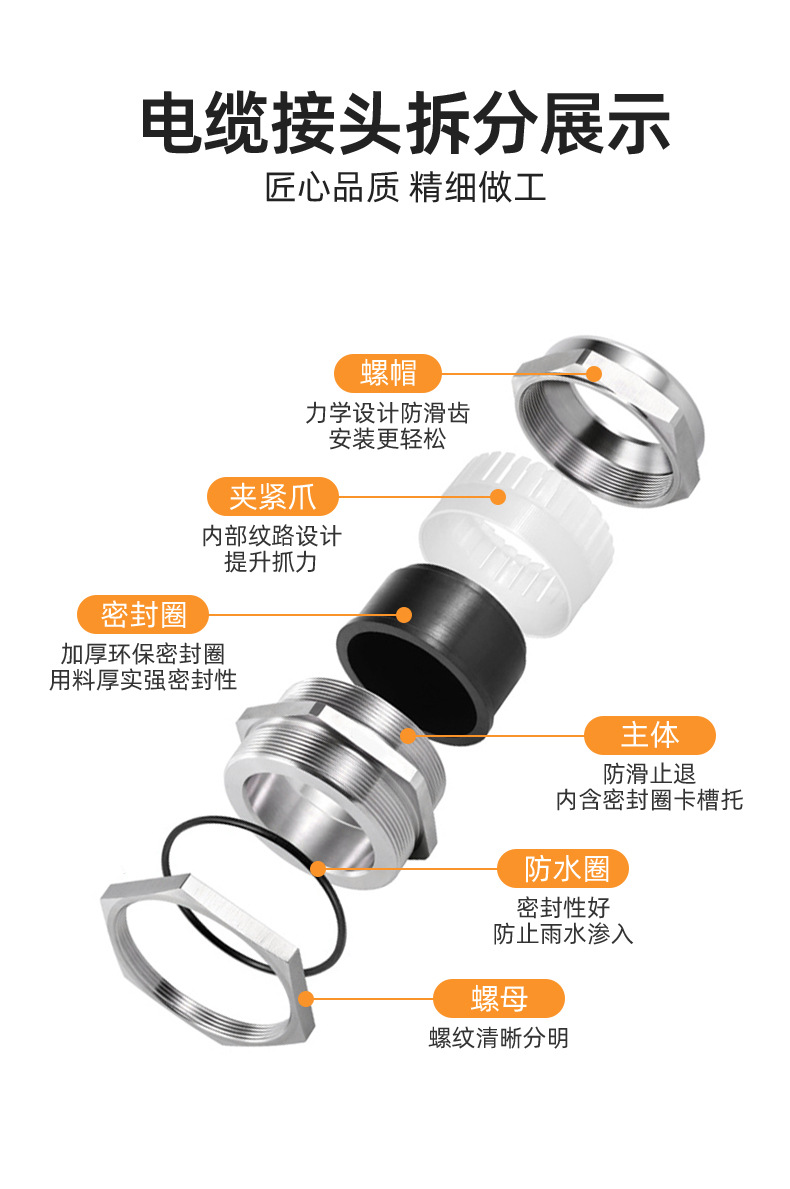 电缆接头拆分展示

匠心品质 精细做工

螺帽
力学设计防滑齿
安装更轻松

夹紧爪
内部纹路设计
提升抓力

密封圈
加厚环保密封圈
用料厚实强密封性

主体
防滑止退
内含密封圈卡槽托

防水圈
密封性好
防止雨水渗入

螺母
螺纹清晰分明