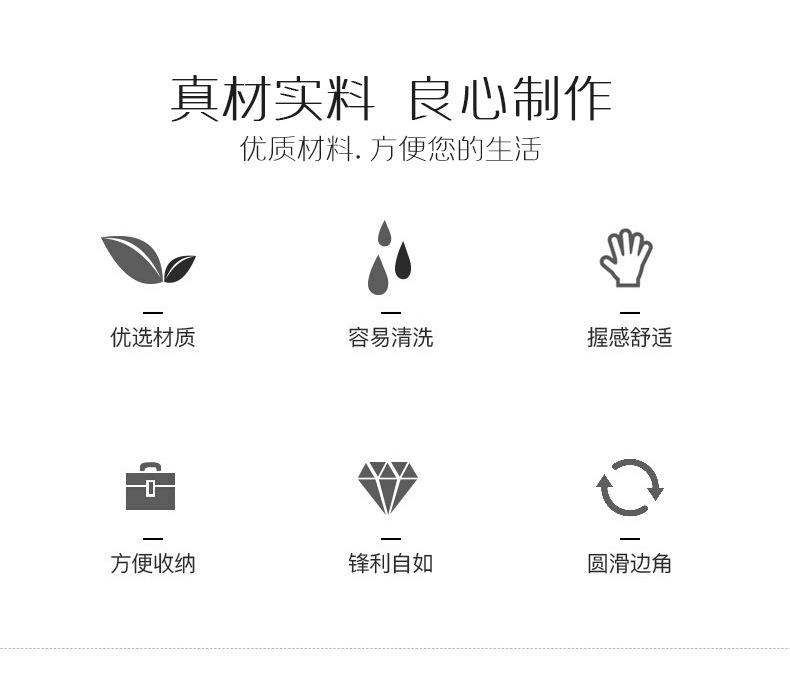 真材实料 良心制作

优质材料.方便您的生活

优选材质

容易清洗

握感舒适

方便收纳

锋利自如

圆滑边角