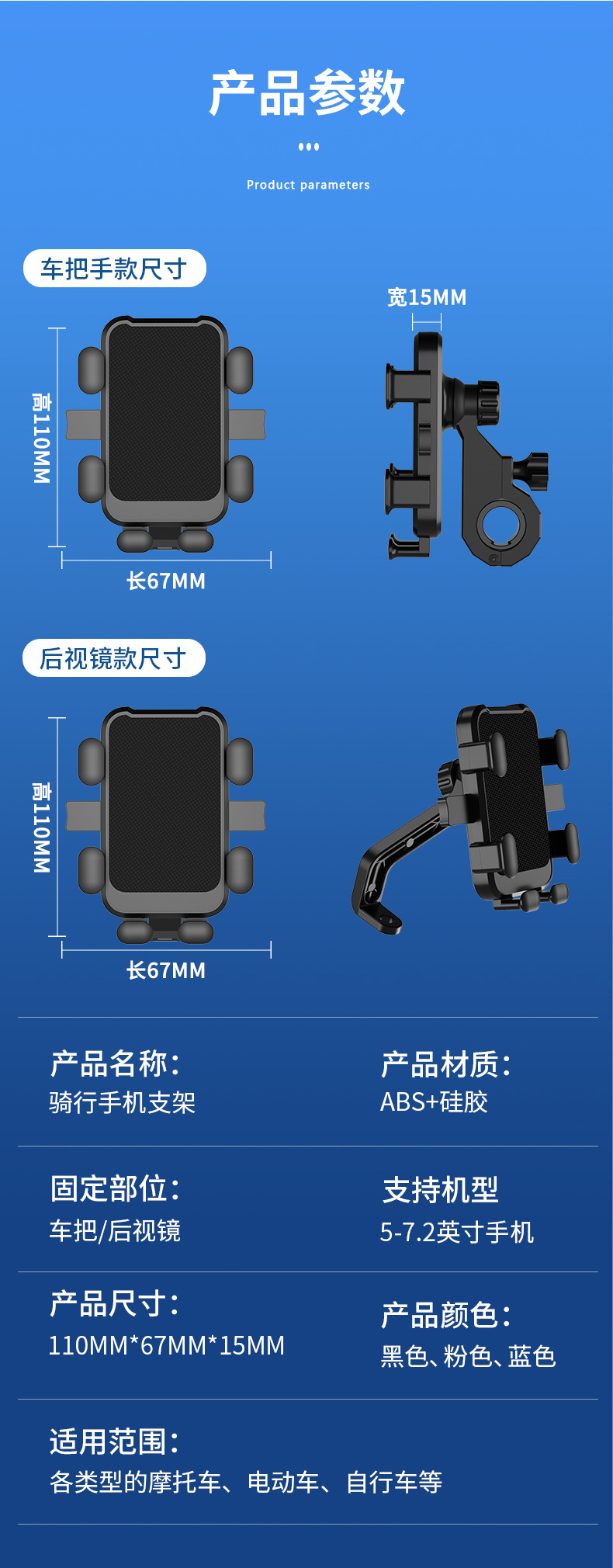 产品参数

Product parameters

车把手款尺寸

宽15MM

高110MM

长67MM

后视镜款尺寸

高110MM

长67MM

产品名称：
骑行手机支架

产品材质：
ABS+硅胶

固定部位：
车把/后视镜

支持机型
5-7.2英寸手机

产品尺寸：
110MM*67MM*15MM

产品颜色：
黑色、粉色、蓝色

适用范围：
各类型的摩托车、电动车、自行车等