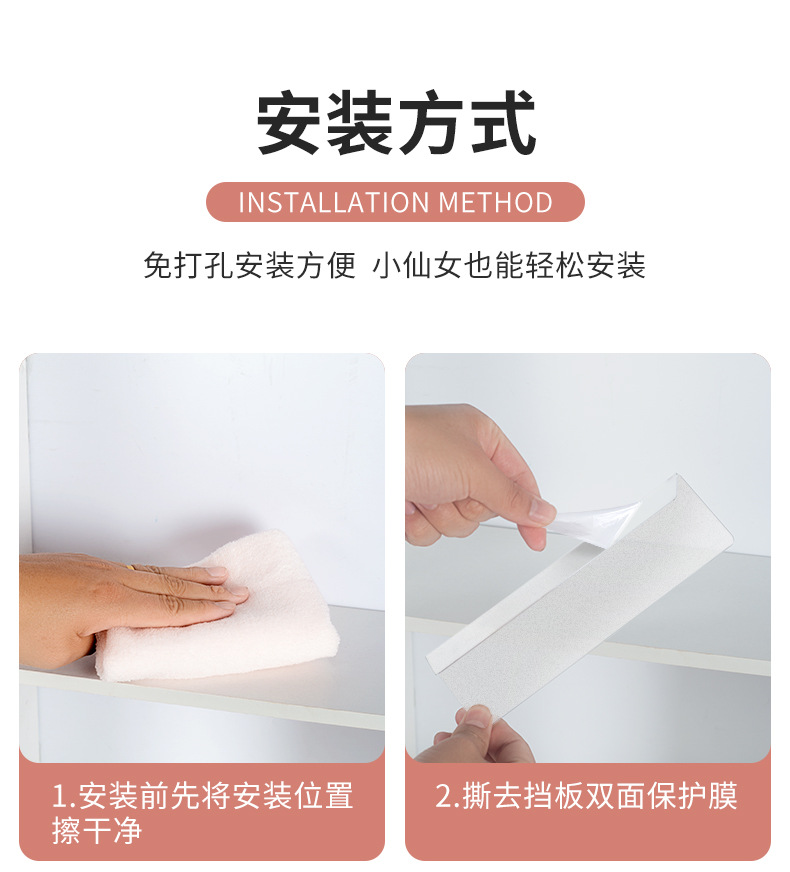 安装方式

INSTALLATION METHOD

免打孔安装方便 小仙女也能轻松安装

1.安装前先将安装位置擦干净

2.撕去挡板双面保护膜