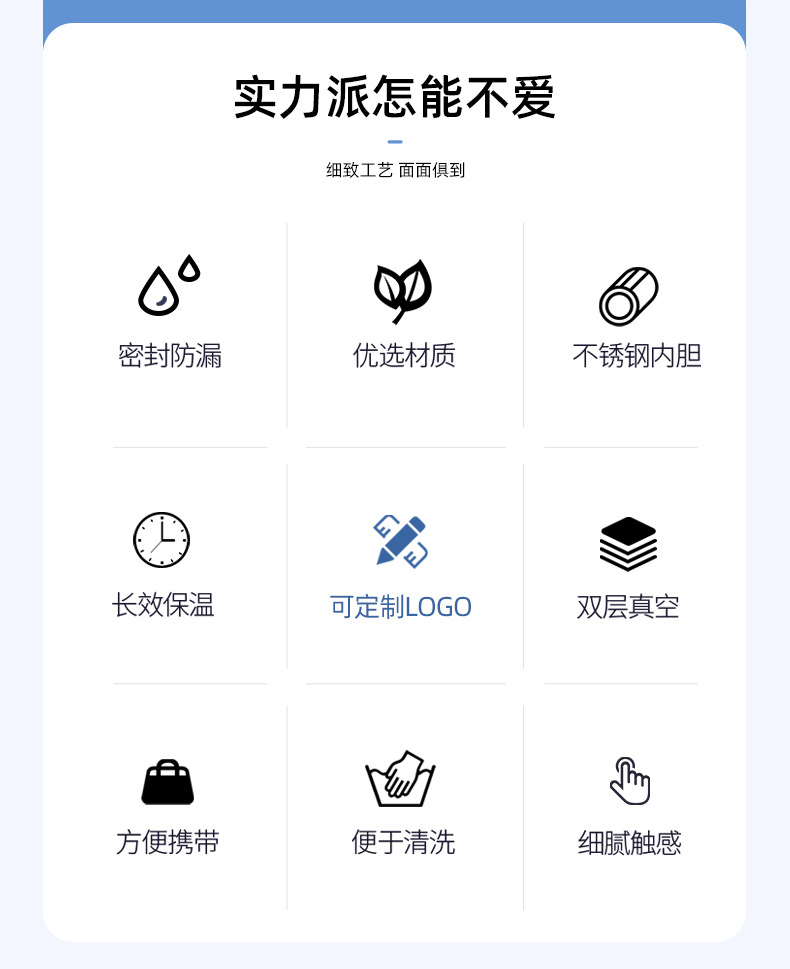 实力派怎能不爱

细致工艺 面面俱到

密封防漏

优选材质

不锈钢内胆

长效保温

可定制LOGO

双层真空

方便携带

便于清洗

细腻触感