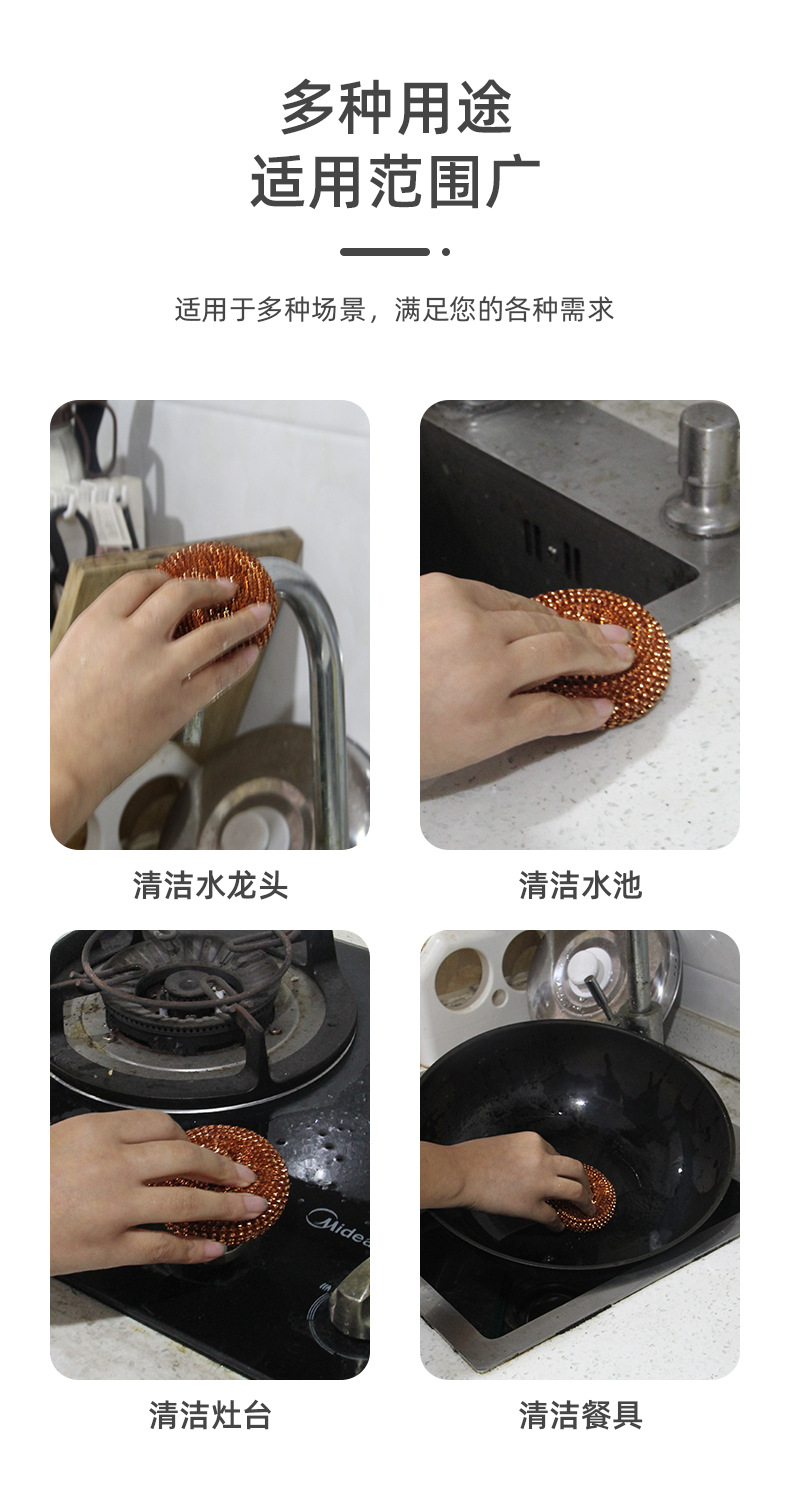 多种用途
适用范围广

适用于多种场景，满足您的各种需求

清洁水龙头

清洁水池

Midea

清洁灶台

清洁餐具