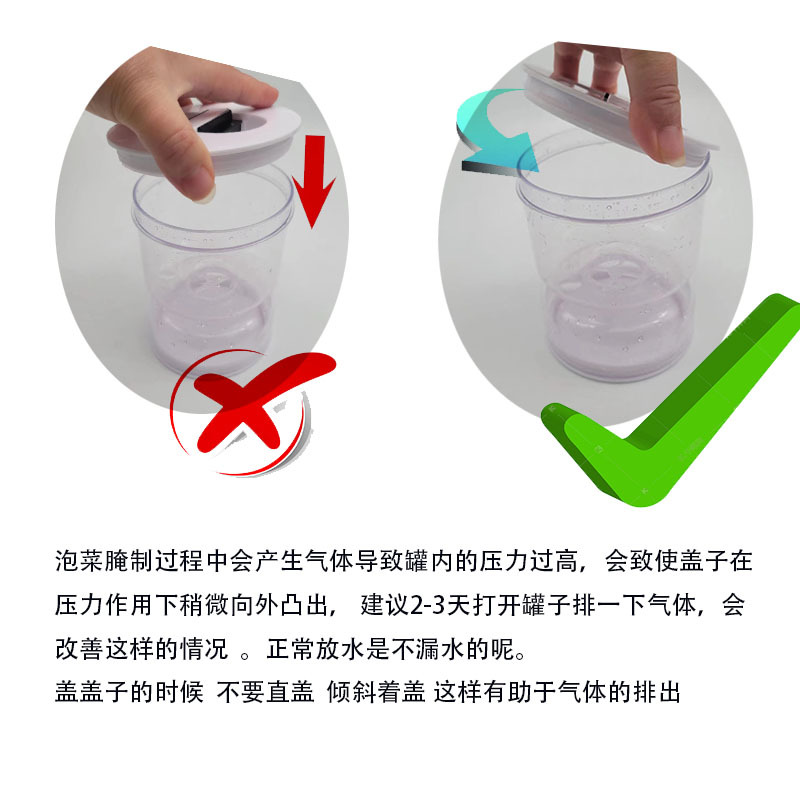 泡菜腌制过程中会产生气体导致罐内的压力过高，会致使盖子在压力作用下稍微向外凸出，建议2-3天打开罐子排一下气体，会改善这样的情况 。正常放水是不漏水的呢。
盖盖子的时候 不要直盖 倾斜着盖 这样有助于气体的排出