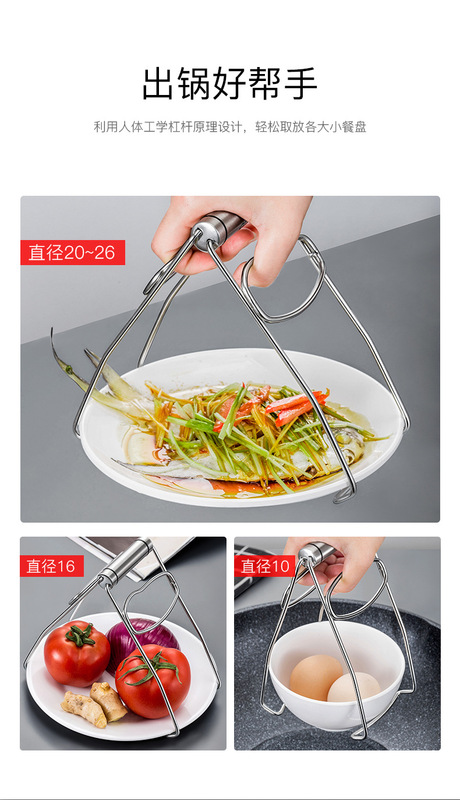 出锅好帮手

利用人体工学杠杆原理设计，轻松取放各大小餐盘

直径20~26

直径16

直径10