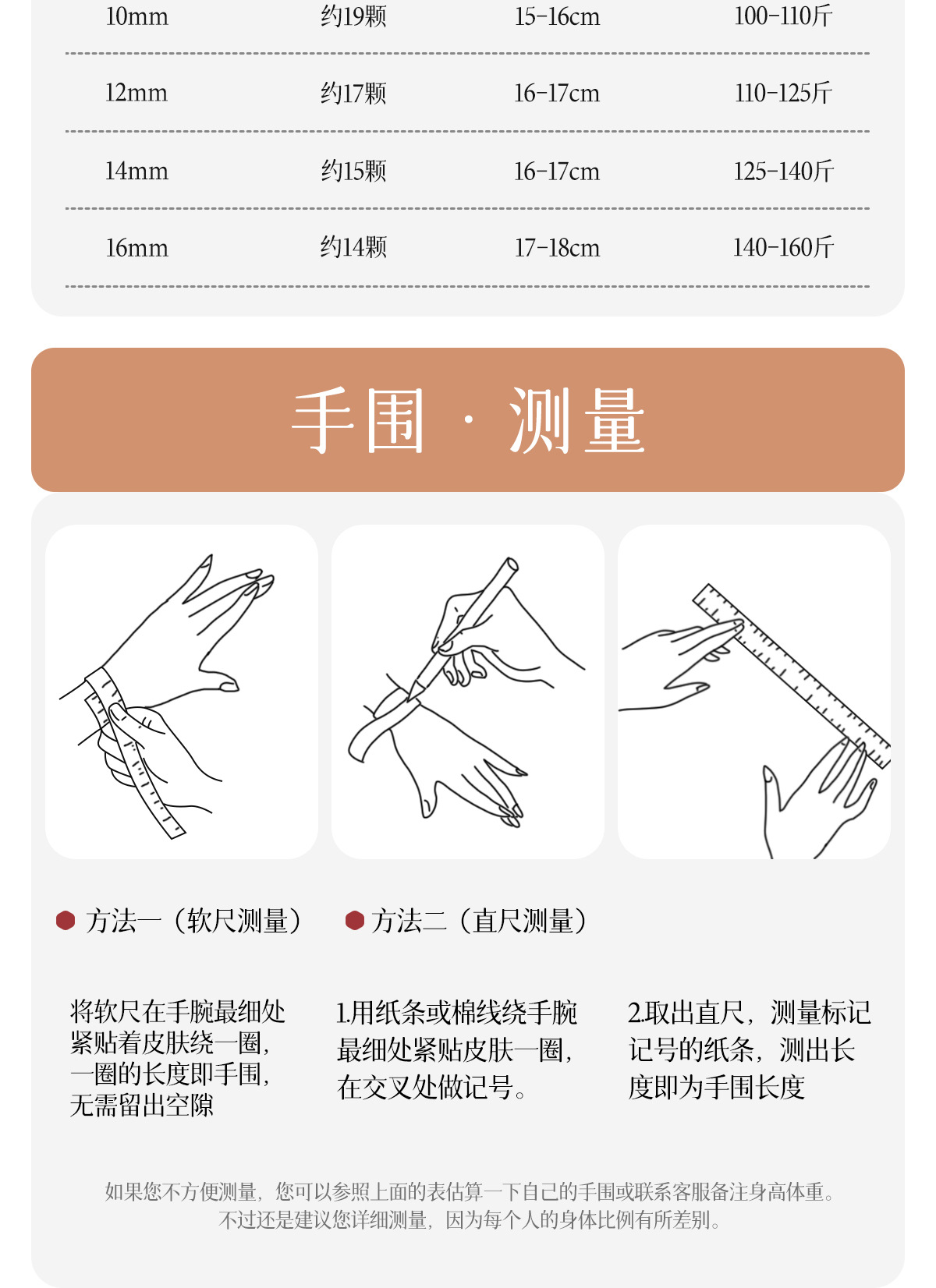 | 10mm | 约19颗 | 15-16cm | 100-110斤 |
|---|---|---|---|
| 12mm | 约17颗 | 16-17cm | 110-125斤 |
| 14mm | 约15颗 | 16-17cm | 125-140斤 |
| 16mm | 约14颗 | 17-18cm | 140-160斤 |

手围 · 测量

方法一（软尺测量）

方法二（直尺测量）

将软尺在手腕最细处紧贴着皮肤绕一圈，一圈的长度即手围，无需留出空隙

1.用纸条或棉线绕手腕最细处紧贴皮肤一圈，在交叉处做记号。

2.取出直尺，测量标记记号的纸条，测出长度即为手围长度

如果您不方便测量，您可以参照上面的表估算一下自己的手围或联系客服备注身高体重。
不过还是建议您详细测量，因为每个人的身体比例有所差别。