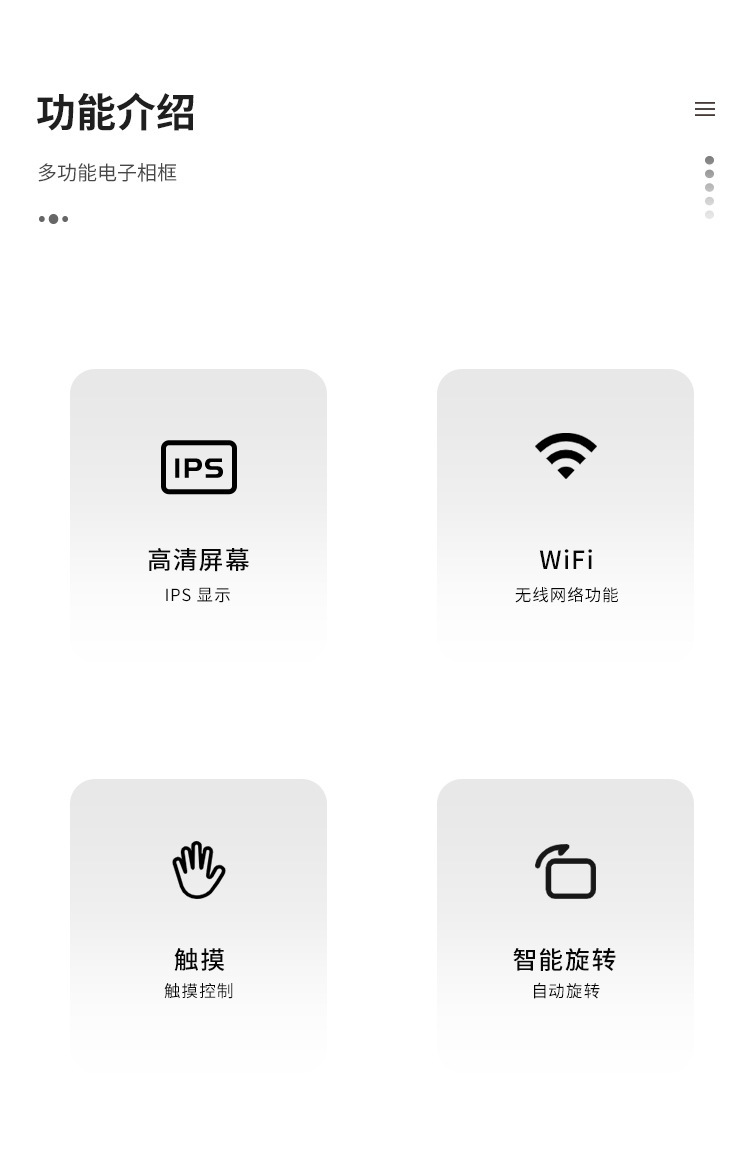 功能介绍

多功能电子相框

IPS

高清屏幕

IPS 显示

WiFi

无线网络功能

触摸

触摸控制

智能旋转

自动旋转