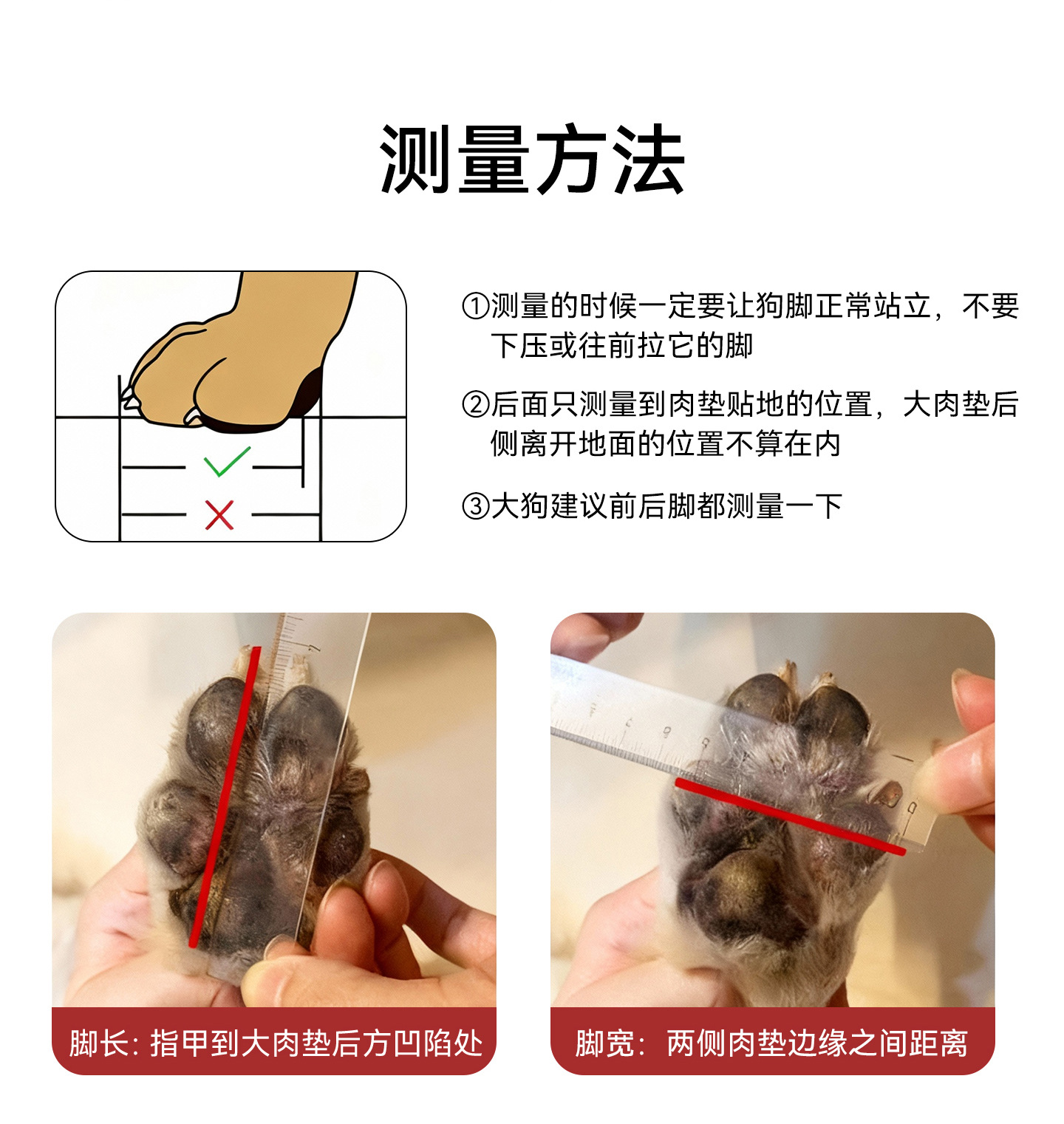 测量方法

①测量的时候一定要让狗脚正常站立，不要下压或往前拉它的脚

②后面只测量到肉垫贴地的位置，大肉垫后侧离开地面的位置不算在内

③大狗建议前后脚都测量一下

脚长：指甲到大肉垫后方凹陷处

脚宽：两侧肉垫边缘之间距离